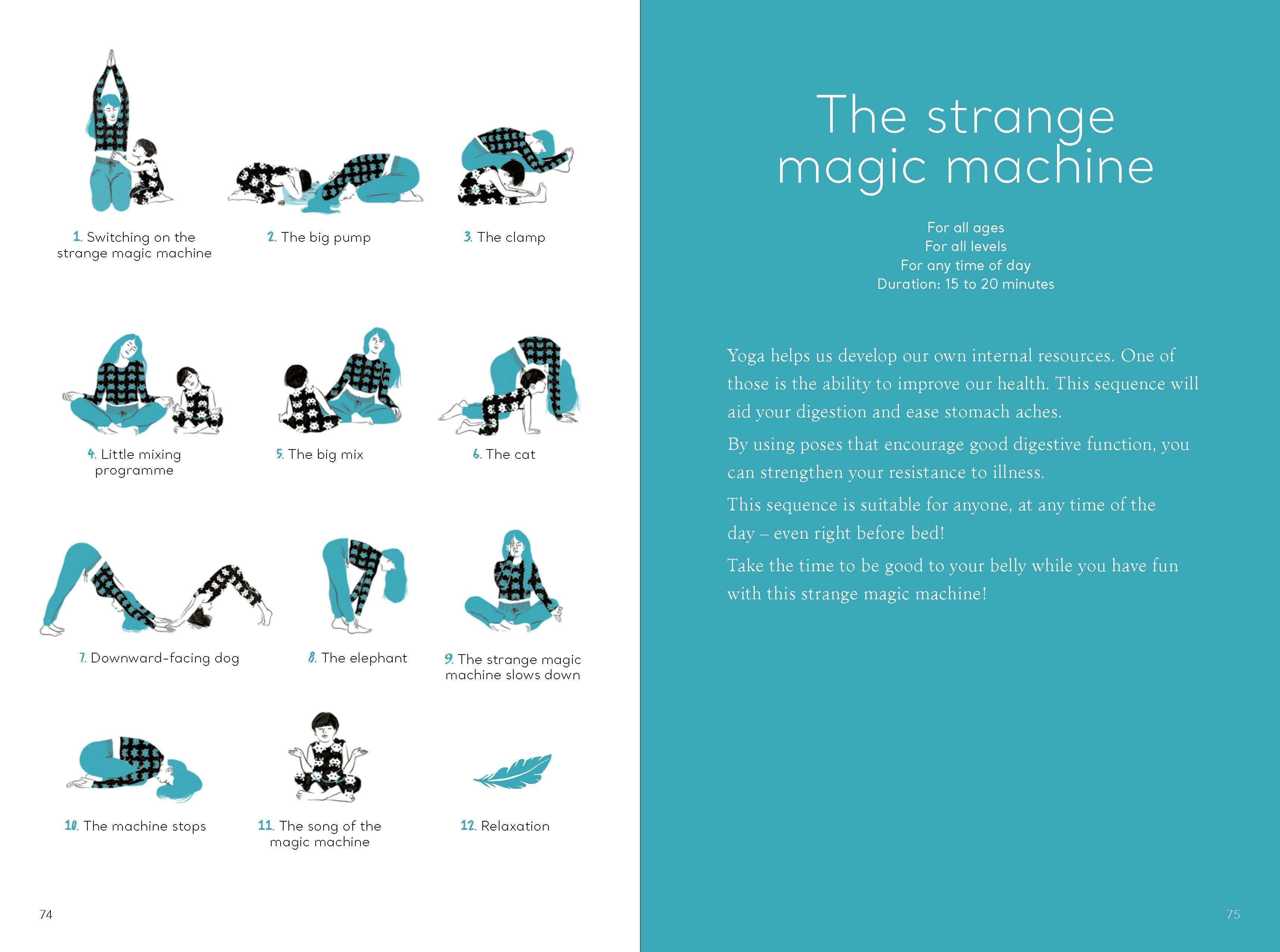 1. Switching on the strange magic machine

2. The big pump

3. The clamp

4. Little mixing programme

5. The big mix

6. The cat

7. Downward-facing dog

8. The elephant

9. The strange magic machine slows down

10. The machine stops

11. The song of the magic machine

12. Relaxation

74

The strange magic machine

For all ages
For all levels
For any time of day
Duration: 15 to 20 minutes

Yoga helps us develop our own internal resources. One of those is the ability to improve our health. This sequence will aid your digestion and ease stomach aches.

By using poses that encourage good digestive function, you can strengthen your resistance to illness.

This sequence is suitable for anyone, at any time of the day – even right before bed!

Take the time to be good to your belly while you have fun with this strange magic machine!

75