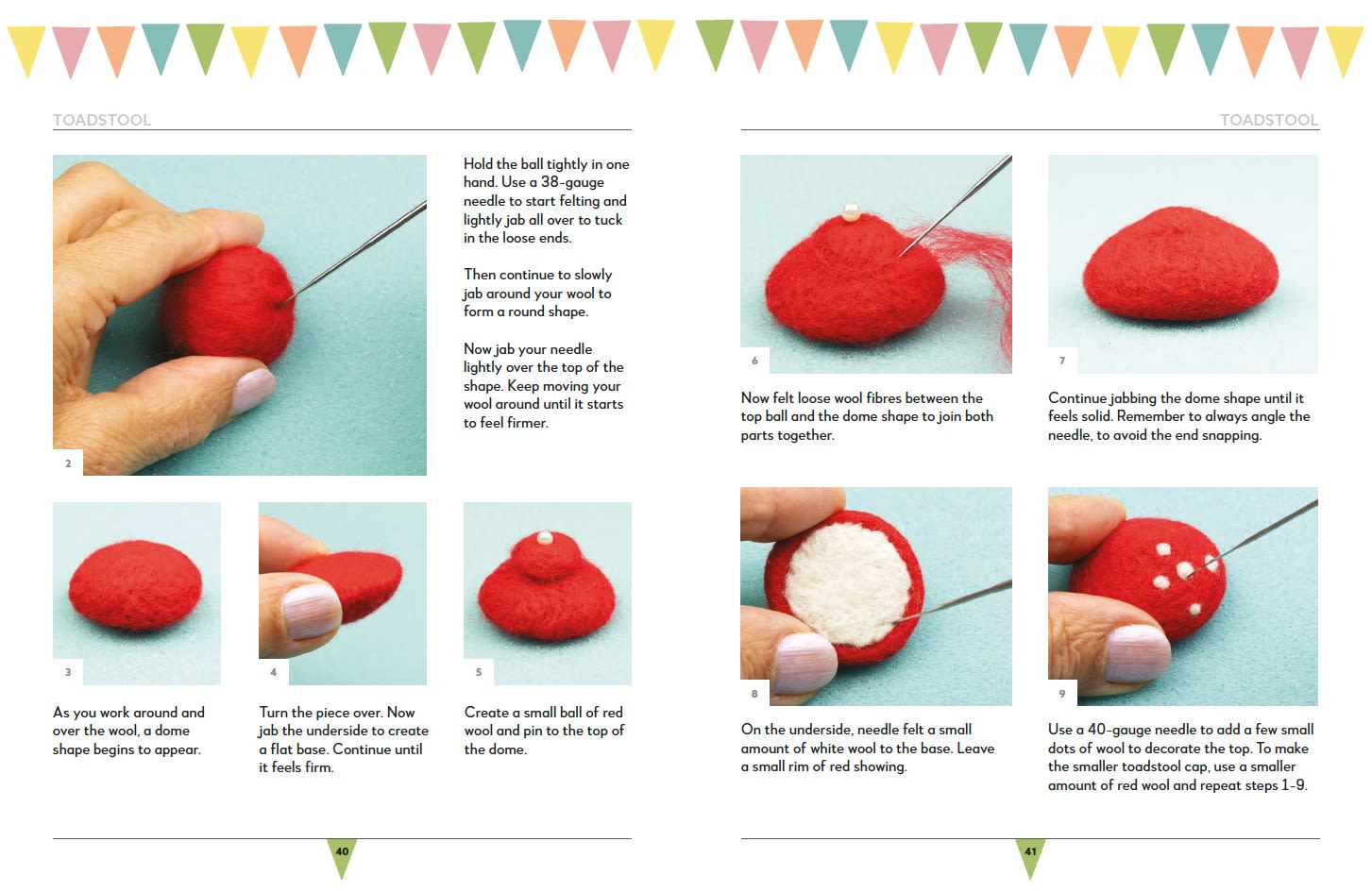 TOADSTOOL

2

Hold the ball tightly in one hand. Use a 38-gauge needle to start felting and lightly jab all over to tuck in the loose ends.

Then continue to slowly jab around your wool to form a round shape.

Now jab your needle lightly over the top of the shape. Keep moving your wool around until it starts to feel firmer.

3

As you work around and over the wool, a dome shape begins to appear.

4

Turn the piece over. Now jab the underside to create a flat base. Continue until it feels firm.

5

Create a small ball of red wool and pin to the top of the dome.

40

TOADSTOOL

6

Now felt loose wool fibres between the top ball and the dome shape to join both parts together.

7

Continue jabbing the dome shape until it feels solid. Remember to always angle the needle, to avoid the end snapping.

8

On the underside, needle felt a small amount of white wool to the base. Leave a small rim of red showing.

9

Use a 40-gauge needle to add a few small dots of wool to decorate the top. To make the smaller toadstool cap, use a smaller amount of red wool and repeat steps 1-9.

41