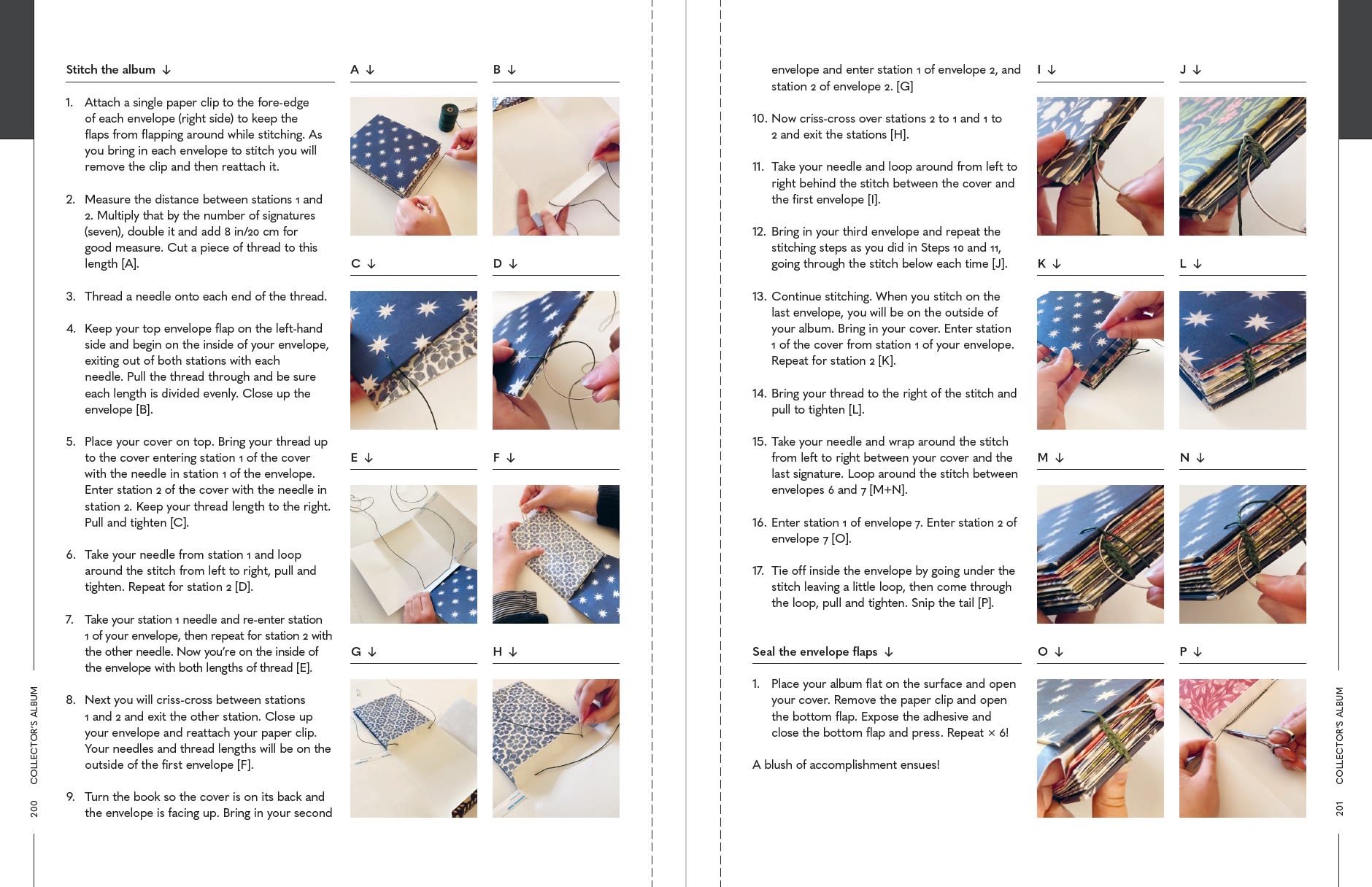 Stitch the album ↓

1. Attach a single paper clip to the fore-edge of each envelope (right side) to keep the flaps from flapping around while stitching. As you bring in each envelope to stitch you will remove the clip and then reattach it.

2. Measure the distance between stations 1 and 2. Multiply that by the number of signatures (seven), double it and add 8 in/20 cm for good measure. Cut a piece of thread to this length [A].

3. Thread a needle onto each end of the thread.

4. Keep your top envelope flap on the left-hand side and begin on the inside of your envelope, exiting out of both stations with each needle. Pull the thread through and be sure each length is divided evenly. Close up the envelope [B].

5. Place your cover on top. Bring your thread up to the cover entering station 1 of the cover with the needle in station 1 of the envelope. Enter station 2 of the cover with the needle in station 2. Keep your thread length to the right. Pull and tighten [C].

6. Take your needle from station 1 and loop around the stitch from left to right, pull and tighten. Repeat for station 2 [D].

7. Take your station 1 needle and re-enter station 1 of your envelope, then repeat for station 2 with the other needle. Now you're on the inside of the envelope with both lengths of thread [E].

8. Next you will criss-cross between stations 1 and 2 and exit the other station. Close up your envelope and reattach your paper clip. Your needles and thread lengths will be on the outside of the first envelope [F].

9. Turn the book so the cover is on its back and the envelope is facing up. Bring in your second

A ↓

B ↓

C ↓

D ↓

E ↓

F ↓

G ↓

H ↓

200 COLLECTOR'S ALBUM

envelope and enter station 1 of envelope 2, and station 2 of envelope 2. [G]

10. Now criss-cross over stations 2 to 1 and 1 to 2 and exit the stations [H].

11. Take your needle and loop around from left to right behind the stitch between the cover and the first envelope [I].

12. Bring in your third envelope and repeat the stitching steps as you did in Steps 10 and 11, going through the stitch below each time [J].

13. Continue stitching. When you stitch on the last envelope, you will be on the outside of your album. Bring in your cover. Enter station 1 of the cover from station 1 of your envelope. Repeat for station 2 [K].

14. Bring your thread to the right of the stitch and pull to tighten [L].

15. Take your needle and wrap around the stitch from left to right between your cover and the last signature. Loop around the stitch between envelopes 6 and 7 [M+N].

16. Enter station 1 of envelope 7. Enter station 2 of envelope 7 [O].

17. Tie off inside the envelope by going under the stitch leaving a little loop, then come through the loop, pull and tighten. Snip the tail [P].

Seal the envelope flaps ↓

1. Place your album flat on the surface and open your cover. Remove the paper clip and open the bottom flap. Expose the adhesive and close the bottom flap and press. Repeat × 6!

A blush of accomplishment ensues!

I ↓

J ↓

K ↓

L ↓

M ↓

N ↓

O ↓

P ↓

201 COLLECTOR'S ALBUM