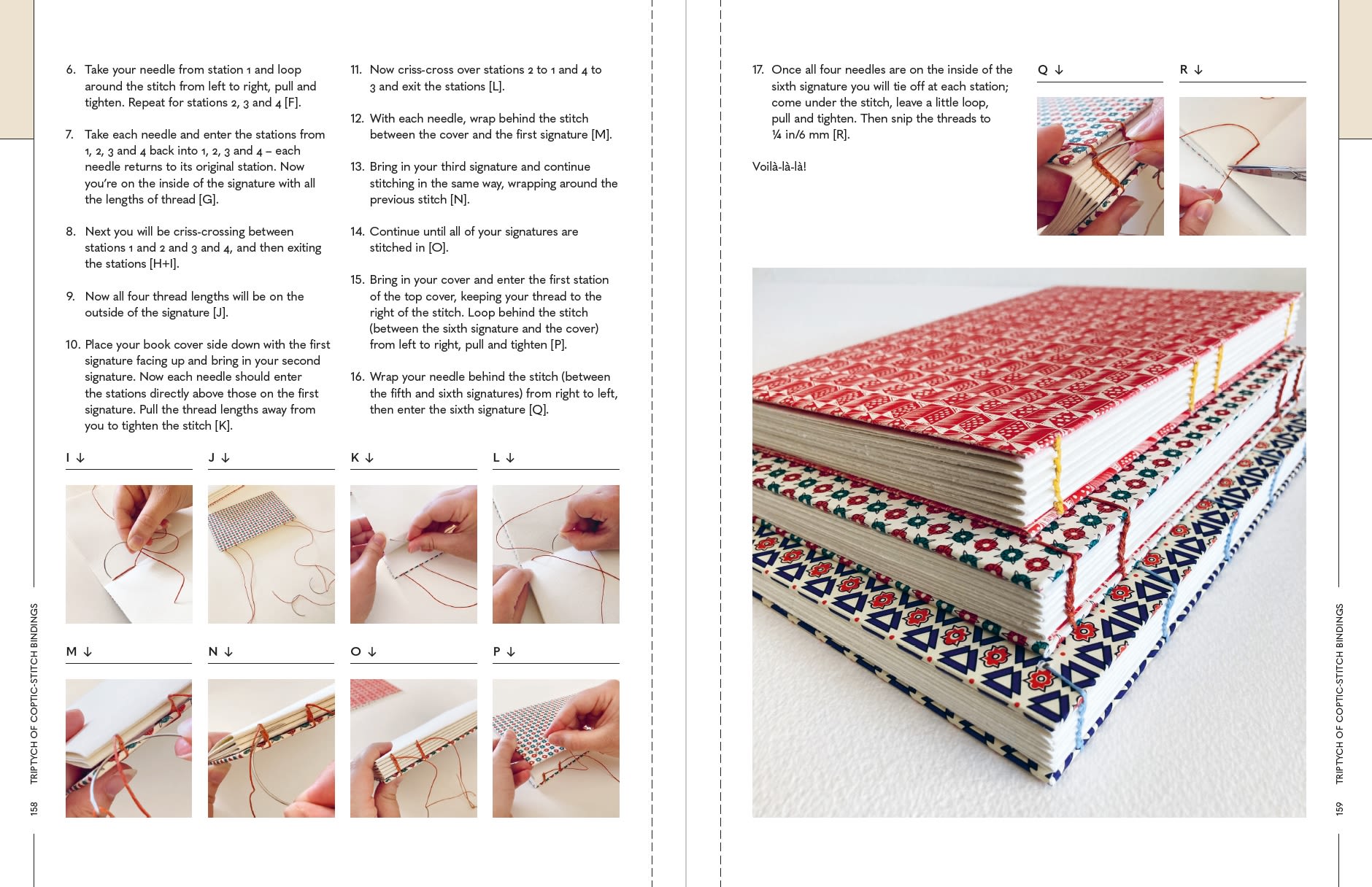 6. Take your needle from station 1 and loop around the stitch from left to right, pull and tighten. Repeat for stations 2, 3 and 4 [F].

7. Take each needle and enter the stations from 1, 2, 3 and 4 back into 1, 2, 3 and 4 – each needle returns to its original station. Now you're on the inside of the signature with all the lengths of thread [G].

8. Next you will be criss-crossing between stations 1 and 2 and 3 and 4, and then exiting the stations [H+I].

9. Now all four thread lengths will be on the outside of the signature [J].

10. Place your book cover side down with the first signature facing up and bring in your second signature. Now each needle should enter the stations directly above those on the first signature. Pull the thread lengths away from you to tighten the stitch [K].

11. Now criss-cross over stations 2 to 1 and 4 to 3 and exit the stations [L].

12. With each needle, wrap behind the stitch between the cover and the first signature [M].

13. Bring in your third signature and continue stitching in the same way, wrapping around the previous stitch [N].

14. Continue until all of your signatures are stitched in [O].

15. Bring in your cover and enter the first station of the top cover, keeping your thread to the right of the stitch. Loop behind the stitch (between the sixth signature and the cover) from left to right, pull and tighten [P].

16. Wrap your needle behind the stitch (between the fifth and sixth signatures) from right to left, then enter the sixth signature [Q].

I ↓

J ↓

K ↓

L ↓

M ↓

N ↓

O ↓

P ↓

TRIPTYCH OF COPTIC-STITCH BINDINGS 158

17. Once all four needles are on the inside of the sixth signature you will tie off at each station; come under the stitch, leave a little loop, pull and tighten. Then snip the threads to ¼ in/6 mm [R].

Voilà-là-là!

Q ↓

R ↓

TRIPTYCH OF COPTIC-STITCH BINDINGS 159