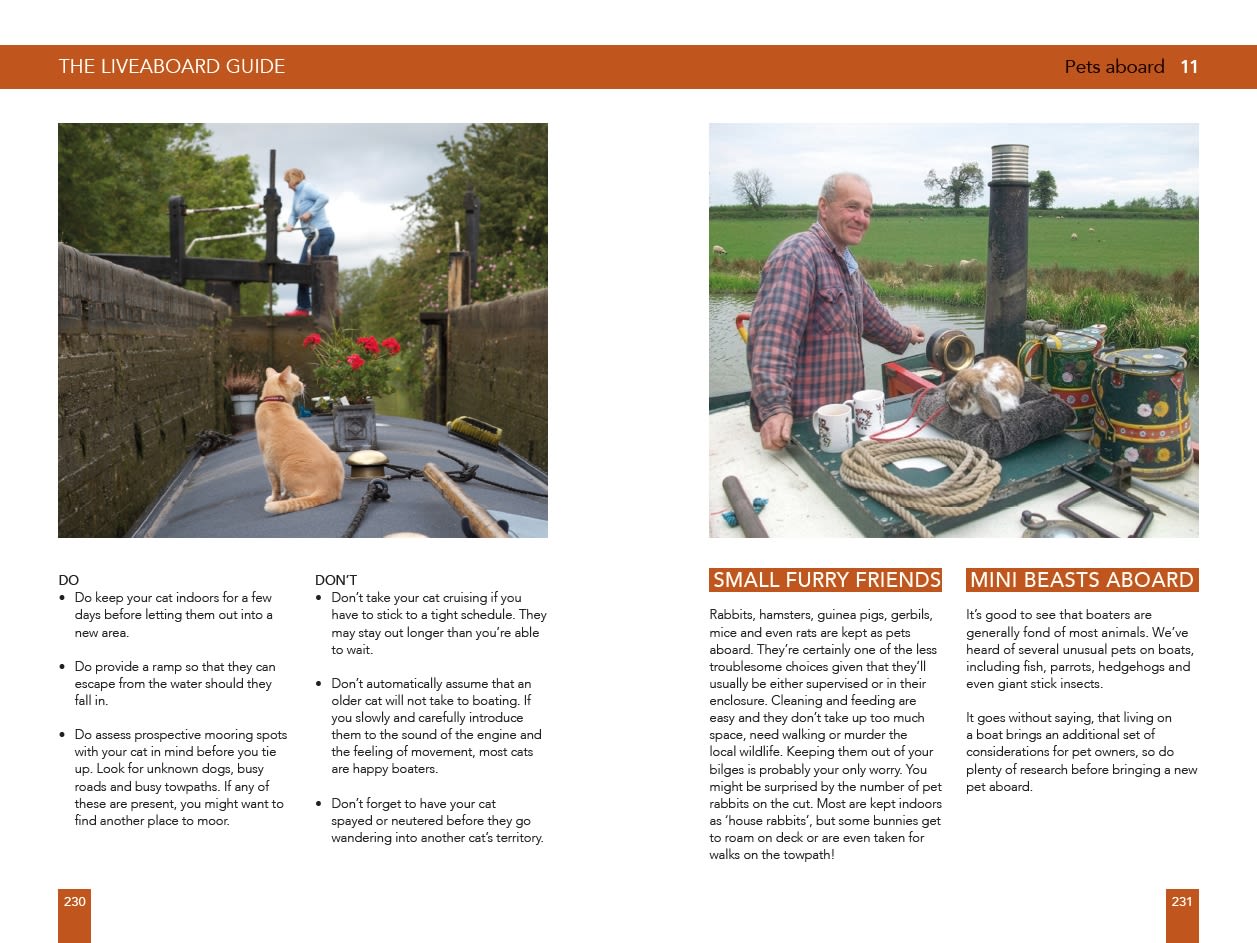 THE LIVEABOARD GUIDE

Pets aboard 11

DO
• Do keep your cat indoors for a few days before letting them out into a new area.

• Do provide a ramp so that they can escape from the water should they fall in.

• Do assess prospective mooring spots with your cat in mind before you tie up. Look for unknown dogs, busy roads and busy towpaths. If any of these are present, you might want to find another place to moor.

DON'T
• Don't take your cat cruising if you have to stick to a tight schedule. They may stay out longer than you're able to wait.

• Don't automatically assume that an older cat will not take to boating. If you slowly and carefully introduce them to the sound of the engine and the feeling of movement, most cats are happy boaters.

• Don't forget to have your cat spayed or neutered before they go wandering into another cat's territory.

SMALL FURRY FRIENDS

Rabbits, hamsters, guinea pigs, gerbils, mice and even rats are kept as pets aboard. They're certainly one of the less troublesome choices given that they'll usually be either supervised or in their enclosure. Cleaning and feeding are easy and they don't take up too much space, need walking or murder the local wildlife. Keeping them out of your bilges is probably your only worry. You might be surprised by the number of pet rabbits on the cut. Most are kept indoors as 'house rabbits', but some bunnies get to roam on deck or are even taken for walks on the towpath!

MINI BEASTS ABOARD

It's good to see that boaters are generally fond of most animals. We've heard of several unusual pets on boats, including fish, parrots, hedgehogs and even giant stick insects.

It goes without saying, that living on a boat brings an additional set of considerations for pet owners, so do plenty of research before bringing a new pet aboard.

230

231