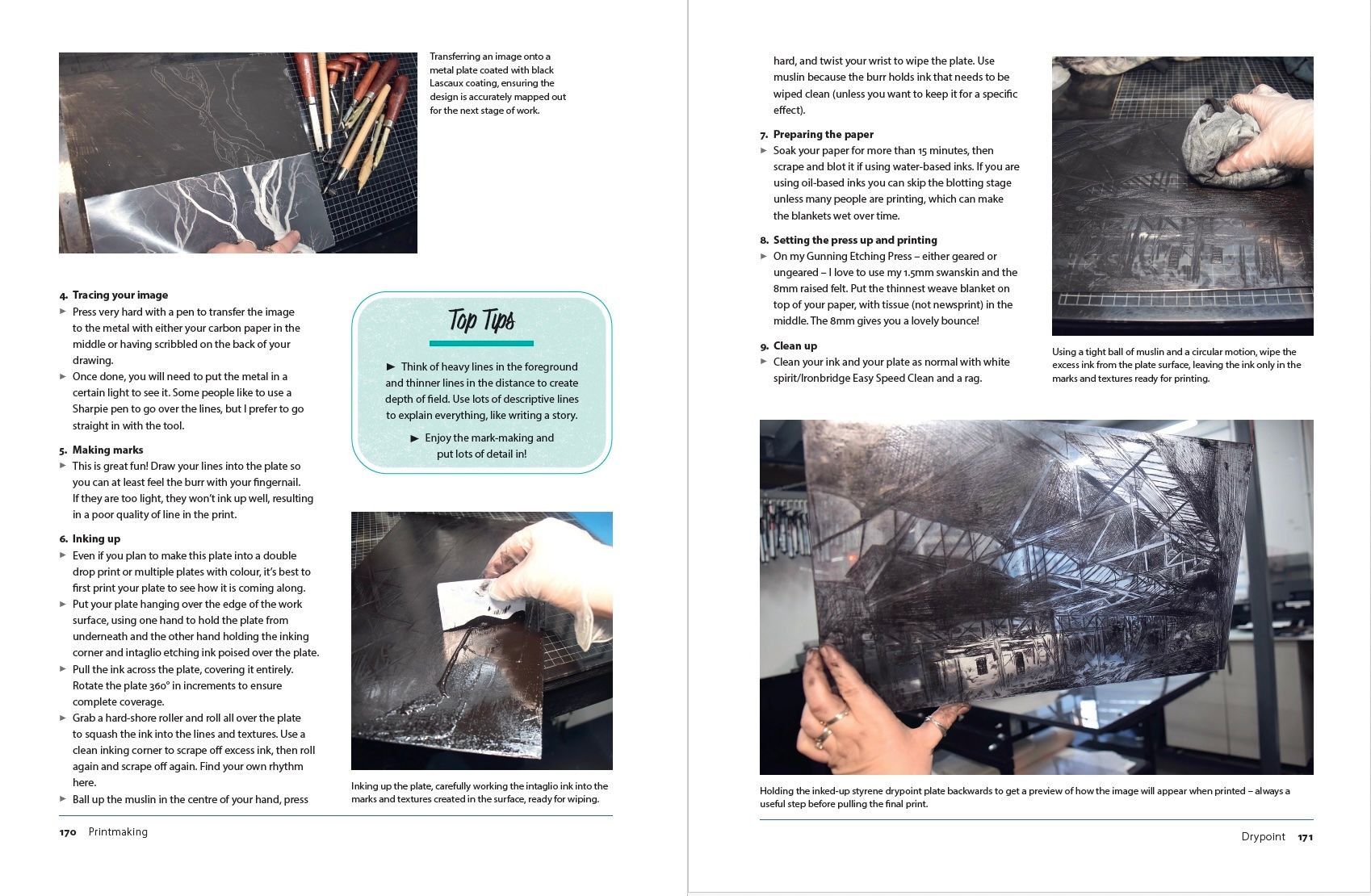 Transferring an image onto a metal plate coated with black Lascaux coating, ensuring the design is accurately mapped out for the next stage of work.

4. Tracing your image
► Press very hard with a pen to transfer the image to the metal with either your carbon paper in the middle or having scribbled on the back of your drawing.
► Once done, you will need to put the metal in a certain light to see it. Some people like to use a Sharpie pen to go over the lines, but I prefer to go straight in with the tool.

5. Making marks
► This is great fun! Draw your lines into the plate so you can at least feel the burr with your fingernail. If they are too light, they won't ink up well, resulting in a poor quality of line in the print.

6. Inking up
► Even if you plan to make this plate into a double drop print or multiple plates with colour, it's best to first print your plate to see how it is coming along.
► Put your plate hanging over the edge of the work surface, using one hand to hold the plate from underneath and the other hand holding the inking corner and intaglio etching ink poised over the plate.
► Pull the ink across the plate, covering it entirely. Rotate the plate 360° in increments to ensure complete coverage.
► Grab a hard-shore roller and roll all over the plate to squash the ink into the lines and textures. Use a clean inking corner to scrape off excess ink, then roll again and scrape off again. Find your own rhythm here.
► Ball up the muslin in the centre of your hand, press

Top Tips

► Think of heavy lines in the foreground and thinner lines in the distance to create depth of field. Use lots of descriptive lines to explain everything, like writing a story.

► Enjoy the mark-making and put lots of detail in!

Inking up the plate, carefully working the intaglio ink into the marks and textures created in the surface, ready for wiping.

170 Printmaking

hard, and twist your wrist to wipe the plate. Use muslin because the burr holds ink that needs to be wiped clean (unless you want to keep it for a specific effect).

7. Preparing the paper
► Soak your paper for more than 15 minutes, then scrape and blot it if using water-based inks. If you are using oil-based inks you can skip the blotting stage unless many people are printing, which can make the blankets wet over time.

8. Setting the press up and printing
► On my Gunning Etching Press – either geared or ungeared – I love to use my 1.5mm swanskin and the 8mm raised felt. Put the thinnest weave blanket on top of your paper, with tissue (not newsprint) in the middle. The 8mm gives you a lovely bounce!

9. Clean up
► Clean your ink and your plate as normal with white spirit/Ironbridge Easy Speed Clean and a rag.

Using a tight ball of muslin and a circular motion, wipe the excess ink from the plate surface, leaving the ink only in the marks and textures ready for printing.

Holding the inked-up styrene drypoint plate backwards to get a preview of how the image will appear when printed – always a useful step before pulling the final print.

Drypoint 171