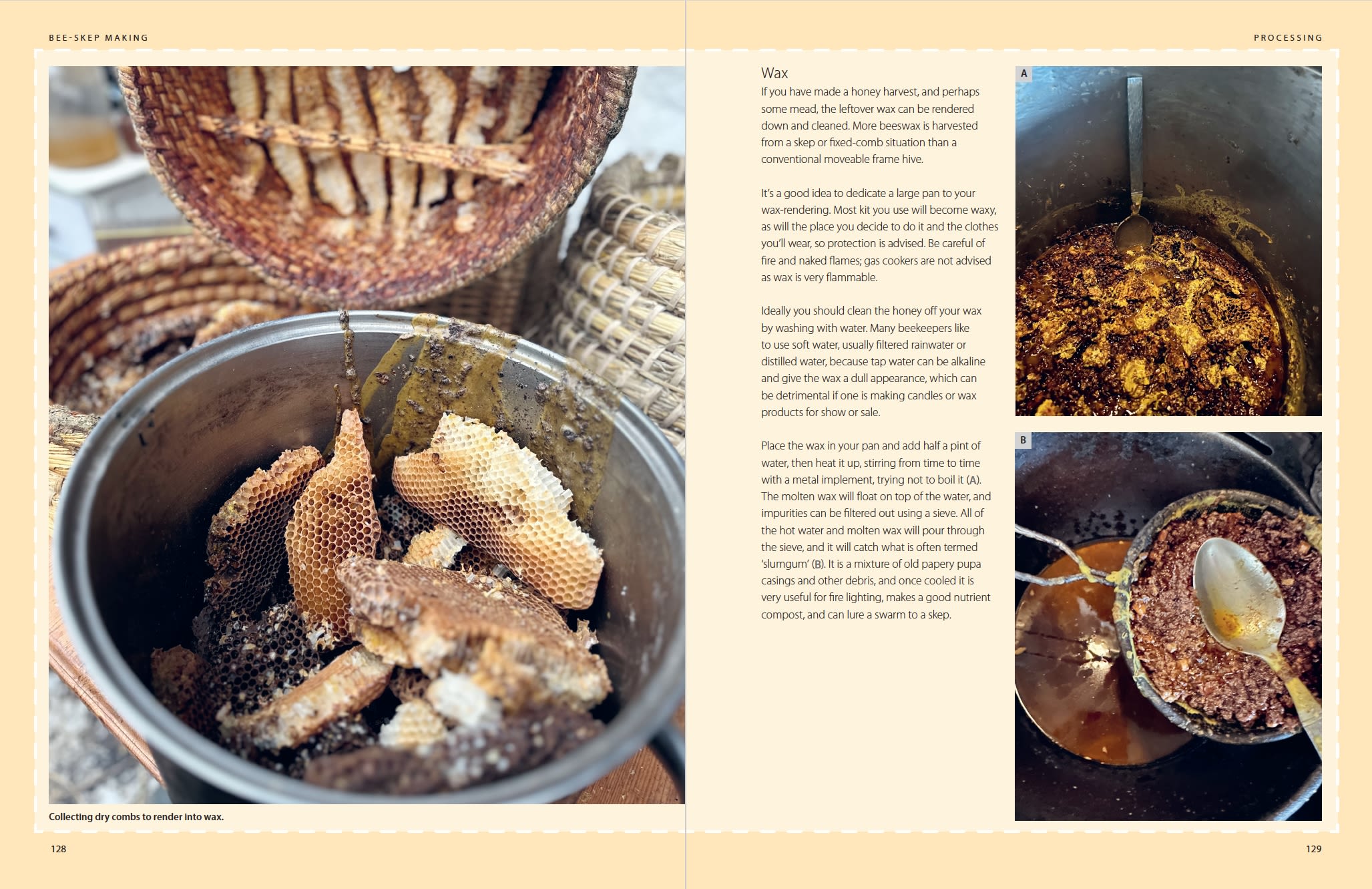 BEE-SKEP MAKING

Collecting dry combs to render into wax.

128

PROCESSING

Wax

If you have made a honey harvest, and perhaps some mead, the leftover wax can be rendered down and cleaned. More beeswax is harvested from a skep or fixed-comb situation than a conventional moveable frame hive.

It's a good idea to dedicate a large pan to your wax-rendering. Most kit you use will become waxy, as will the place you decide to do it and the clothes you'll wear, so protection is advised. Be careful of fire and naked flames; gas cookers are not advised as wax is very flammable.

Ideally you should clean the honey off your wax by washing with water. Many beekeepers like to use soft water, usually filtered rainwater or distilled water, because tap water can be alkaline and give the wax a dull appearance, which can be detrimental if one is making candles or wax products for show or sale.

Place the wax in your pan and add half a pint of water, then heat it up, stirring from time to time with a metal implement, trying not to boil it (A). The molten wax will float on top of the water, and impurities can be filtered out using a sieve. All of the hot water and molten wax will pour through the sieve, and it will catch what is often termed 'slumgum' (B). It is a mixture of old papery pupa casings and other debris, and once cooled it is very useful for fire lighting, makes a good nutrient compost, and can lure a swarm to a skep.

A

B

129