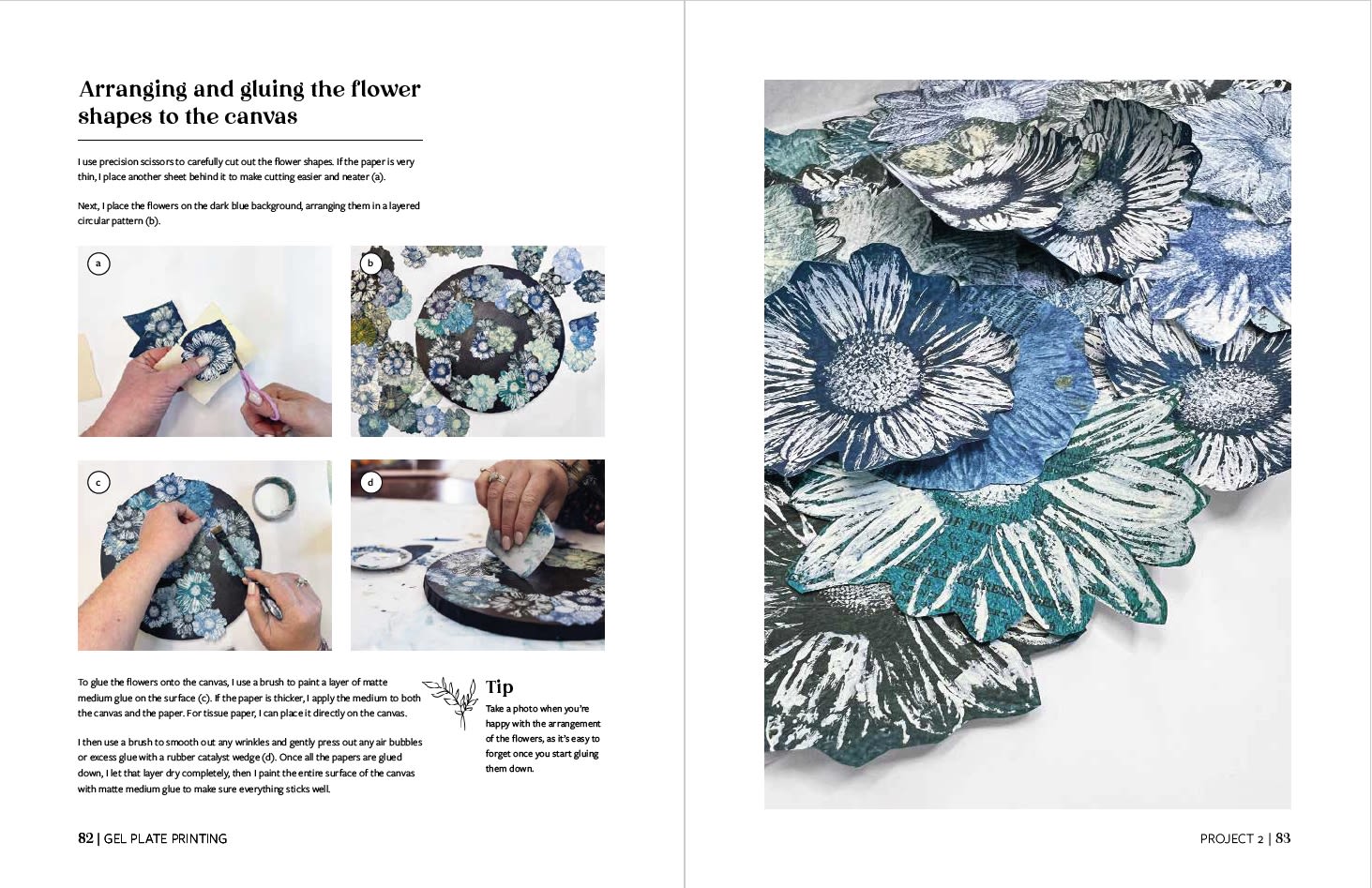 Arranging and gluing the flower shapes to the canvas

I use precision scissors to carefully cut out the flower shapes. If the paper is very thin, I place another sheet behind it to make cutting easier and neater (a).

Next, I place the flowers on the dark blue background, arranging them in a layered circular pattern (b).

a

b

c

d

To glue the flowers onto the canvas, I use a brush to paint a layer of matte medium glue on the surface (c). If the paper is thicker, I apply the medium to both the canvas and the paper. For tissue paper, I can place it directly on the canvas.

I then use a brush to smooth out any wrinkles and gently press out any air bubbles or excess glue with a rubber catalyst wedge (d). Once all the papers are glued down, I let that layer dry completely, then I paint the entire surface of the canvas with matte medium glue to make sure everything sticks well.

Tip

Take a photo when you're happy with the arrangement of the flowers, as it's easy to forget once you start gluing them down.

82 | GEL PLATE PRINTING

PROJECT 2 | 83