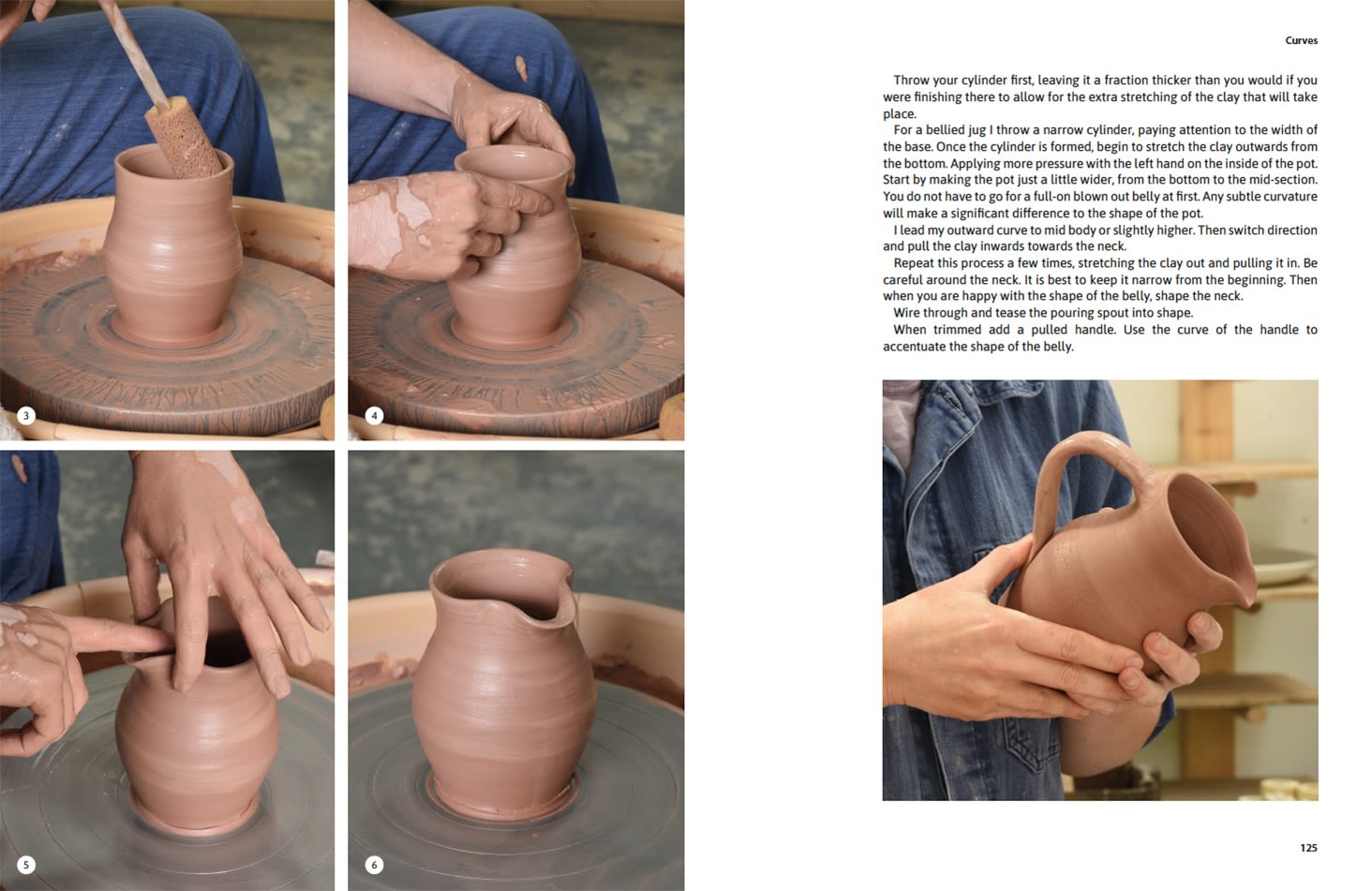 3

4

5

6

Curves

Throw your cylinder first, leaving it a fraction thicker than you would if you were finishing there to allow for the extra stretching of the clay that will take place.

For a bellied jug I throw a narrow cylinder, paying attention to the width of the base. Once the cylinder is formed, begin to stretch the clay outwards from the bottom. Applying more pressure with the left hand on the inside of the pot. Start by making the pot just a little wider, from the bottom to the mid-section. You do not have to go for a full-on blown out belly at first. Any subtle curvature will make a significant difference to the shape of the pot.

I lead my outward curve to mid body or slightly higher. Then switch direction and pull the clay inwards towards the neck.

Repeat this process a few times, stretching the clay out and pulling it in. Be careful around the neck. It is best to keep it narrow from the beginning. Then when you are happy with the shape of the belly, shape the neck.

Wire through and tease the pouring spout into shape.

When trimmed add a pulled handle. Use the curve of the handle to accentuate the shape of the belly.

125