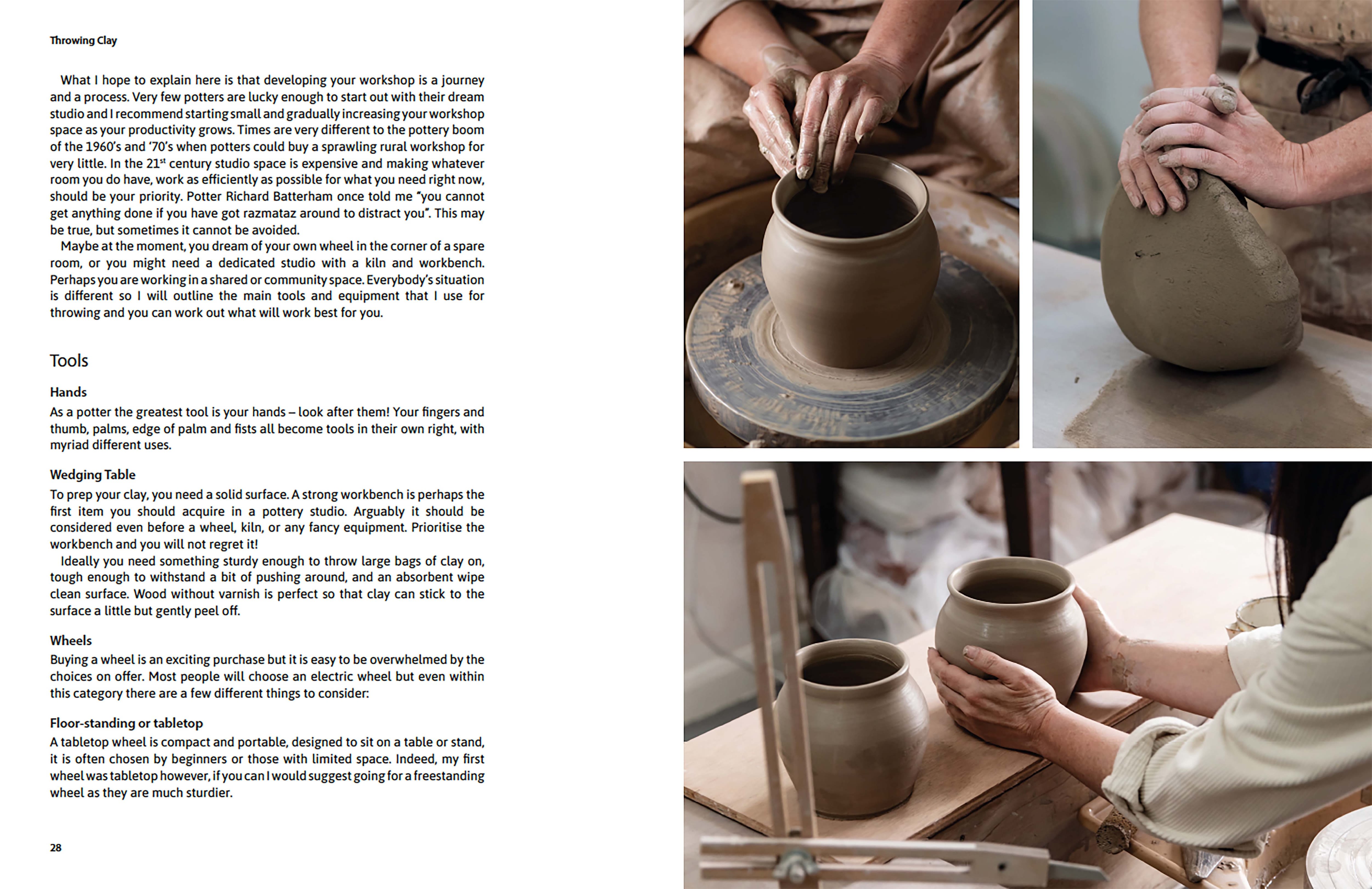 Throwing Clay

What I hope to explain here is that developing your workshop is a journey and a process. Very few potters are lucky enough to start out with their dream studio and I recommend starting small and gradually increasing your workshop space as your productivity grows. Times are very different to the pottery boom of the 1960's and '70's when potters could buy a sprawling rural workshop for very little. In the 21$^{st}$ century studio space is expensive and making whatever room you do have, work as efficiently as possible for what you need right now, should be your priority. Potter Richard Batterham once told me "you cannot get anything done if you have got razmataz around to distract you". This may be true, but sometimes it cannot be avoided.

Maybe at the moment, you dream of your own wheel in the corner of a spare room, or you might need a dedicated studio with a kiln and workbench. Perhaps you are working in a shared or community space. Everybody's situation is different so I will outline the main tools and equipment that I use for throwing and you can work out what will work best for you.

Tools

Hands

As a potter the greatest tool is your hands – look after them! Your fingers and thumb, palms, edge of palm and fists all become tools in their own right, with myriad different uses.

Wedging Table

To prep your clay, you need a solid surface. A strong workbench is perhaps the first item you should acquire in a pottery studio. Arguably it should be considered even before a wheel, kiln, or any fancy equipment. Prioritise the workbench and you will not regret it!

Ideally you need something sturdy enough to throw large bags of clay on, tough enough to withstand a bit of pushing around, and an absorbent wipe clean surface. Wood without varnish is perfect so that clay can stick to the surface a little but gently peel off.

Wheels

Buying a wheel is an exciting purchase but it is easy to be overwhelmed by the choices on offer. Most people will choose an electric wheel but even within this category there are a few different things to consider:

Floor-standing or tabletop

A tabletop wheel is compact and portable, designed to sit on a table or stand, it is often chosen by beginners or those with limited space. Indeed, my first wheel was tabletop however, if you can I would suggest going for a freestanding wheel as they are much sturdier.

28