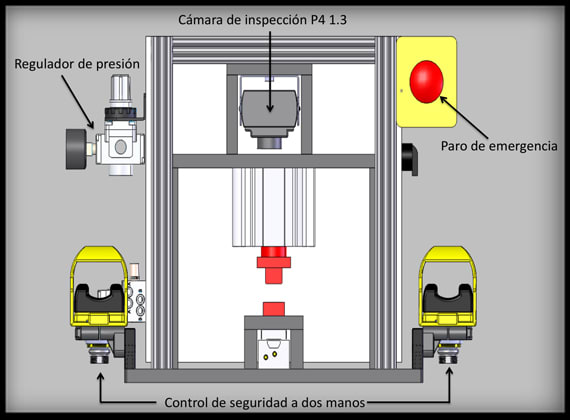 Cámara de inspección P4 1.3

Regulador de presión

Paro de emergencia

Control de seguridad a dos manos