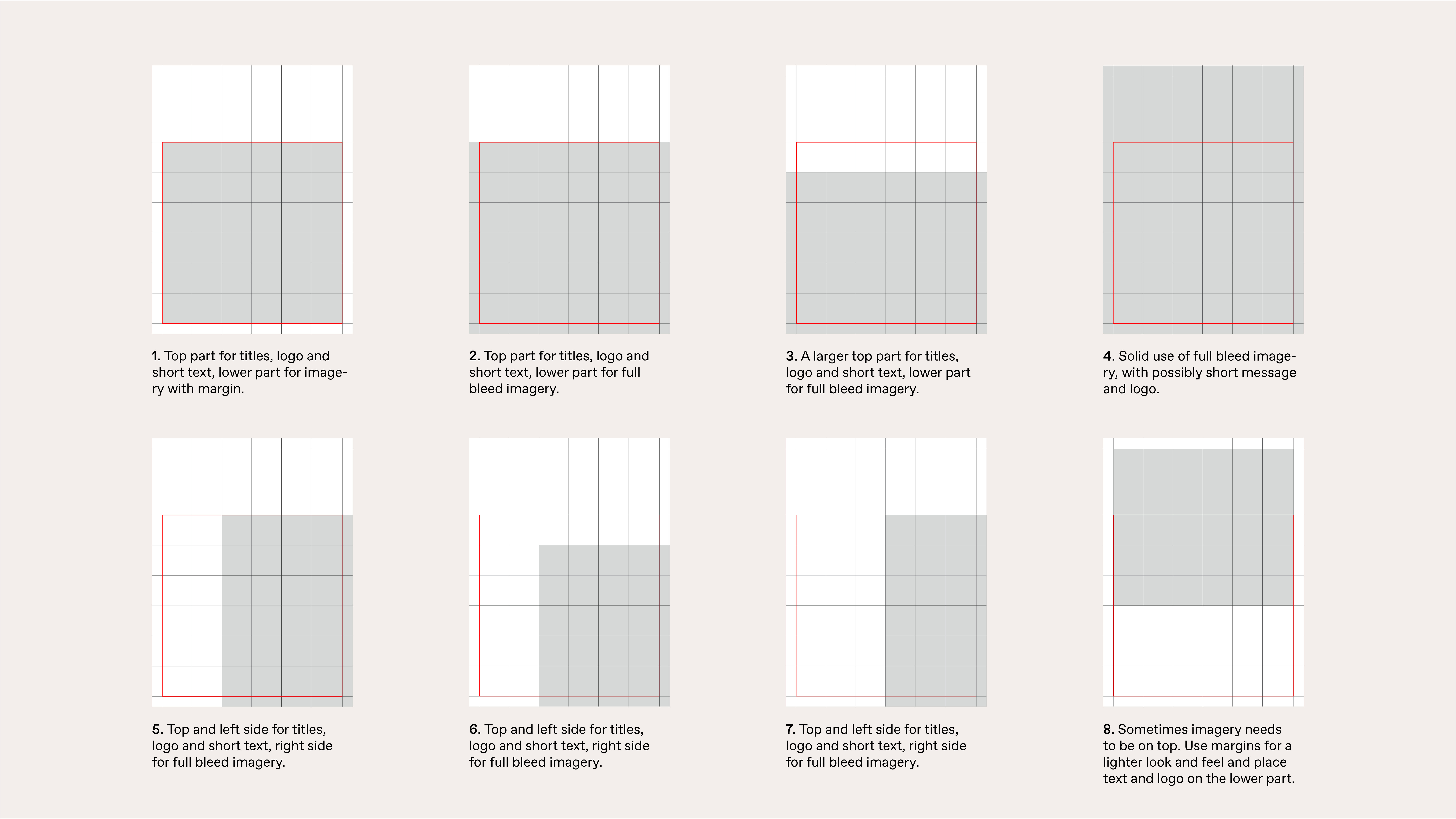 1. Top part for titles, logo and short text, lower part for imagery with margin.

2. Top part for titles, logo and short text, lower part for full bleed imagery.

3. A larger top part for titles, logo and short text, lower part for full bleed imagery.

4. Solid use of full bleed imagery, with possibly short message and logo.

5. Top and left side for titles, logo and short text, right side for full bleed imagery.

6. Top and left side for titles, logo and short text, right side for full bleed imagery.

7. Top and left side for titles, logo and short text, right side for full bleed imagery.

8. Sometimes imagery needs to be on top. Use margins for a lighter look and feel and place text and logo on the lower part.