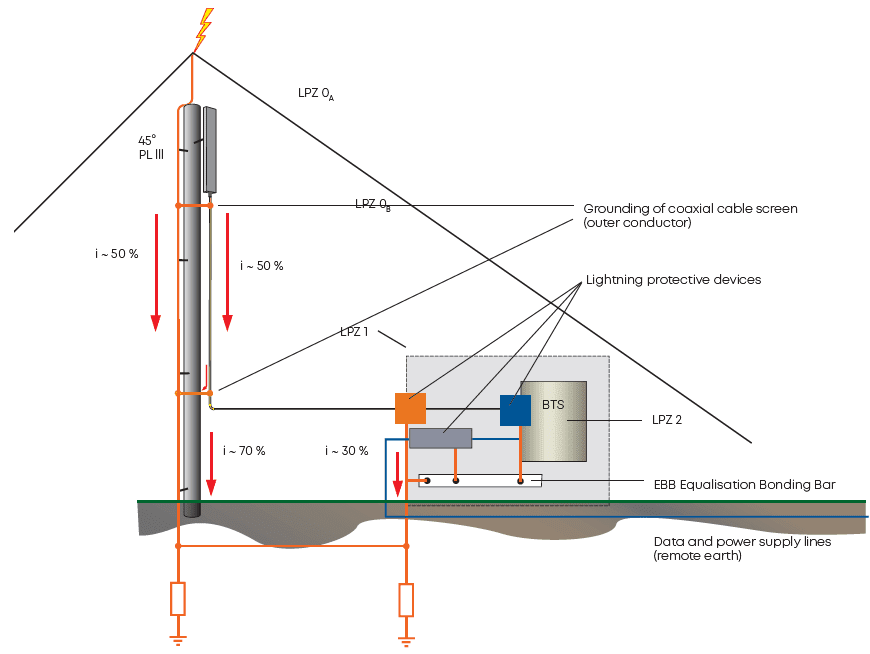 LPZ $0_A$

45°
PL III

LPZ $0_B$

Grounding of coaxial cable screen (outer conductor)

i ~ 50 %

i ~ 50 %

Lightning protective devices

LPZ 1

BTS

LPZ 2

i ~ 70 %

i ~ 30 %

EBB Equalisation Bonding Bar

Data and power supply lines (remote earth)