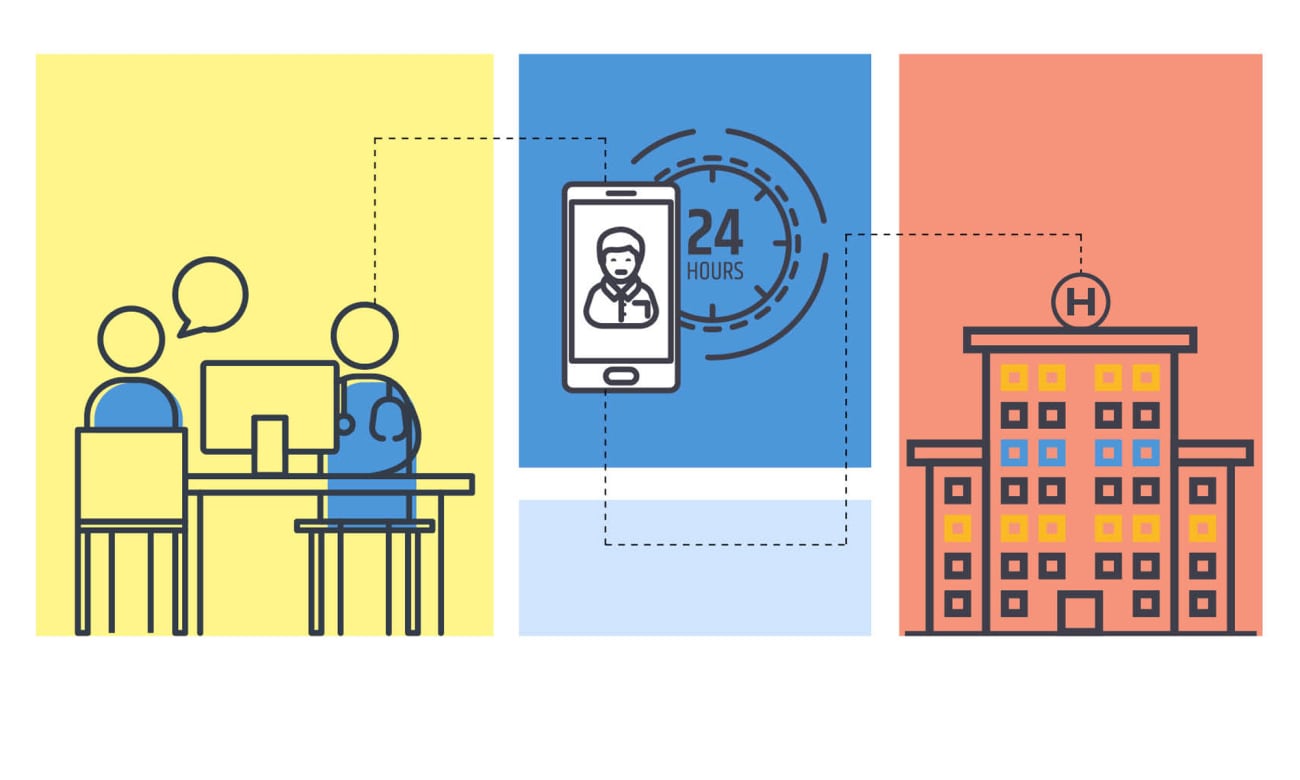 24
HOURS

H