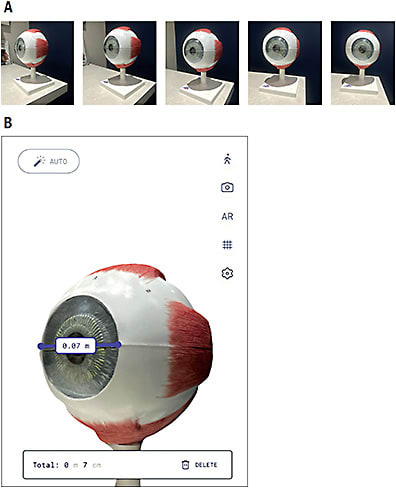 A

B

AUTO

AR

0.07 m

Total: 0 m 7 cm

DELETE