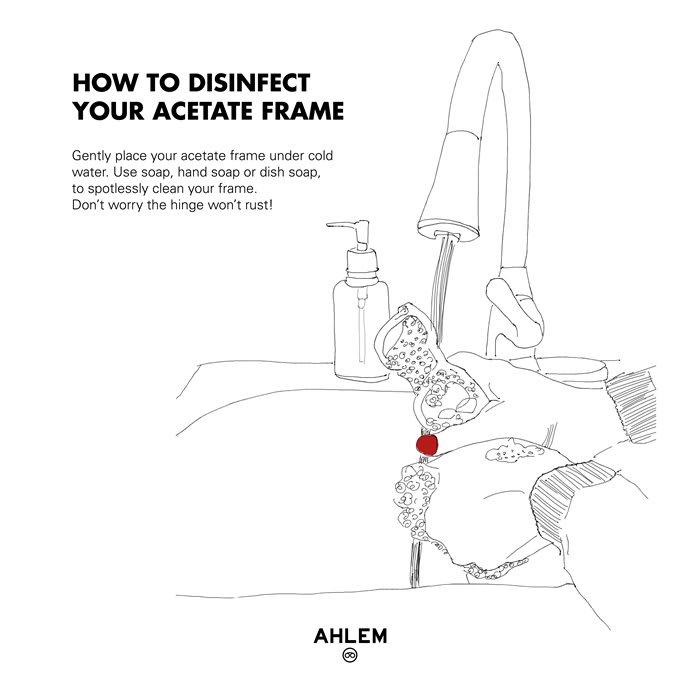 HOW TO DISINFECT YOUR ACETATE FRAME

Gently place your acetate frame under cold water. Use soap, hand soap or dish soap, to spotlessly clean your frame.
Don't worry the hinge won't rust!

AHLEM