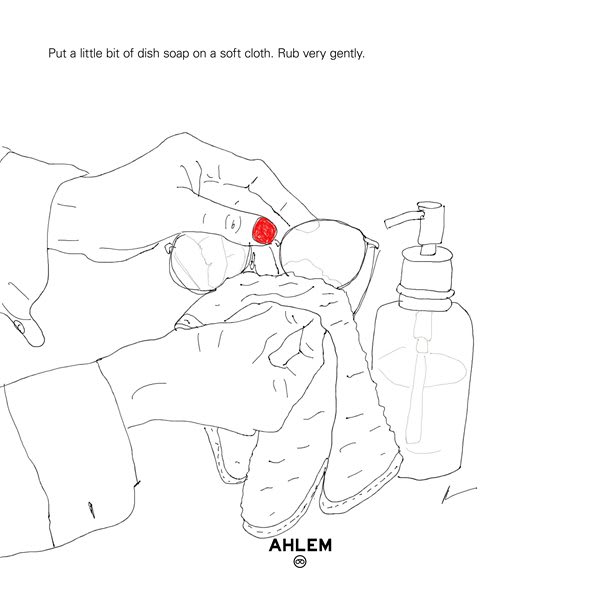 Put a little bit of dish soap on a soft cloth. Rub very gently.

AHLEM