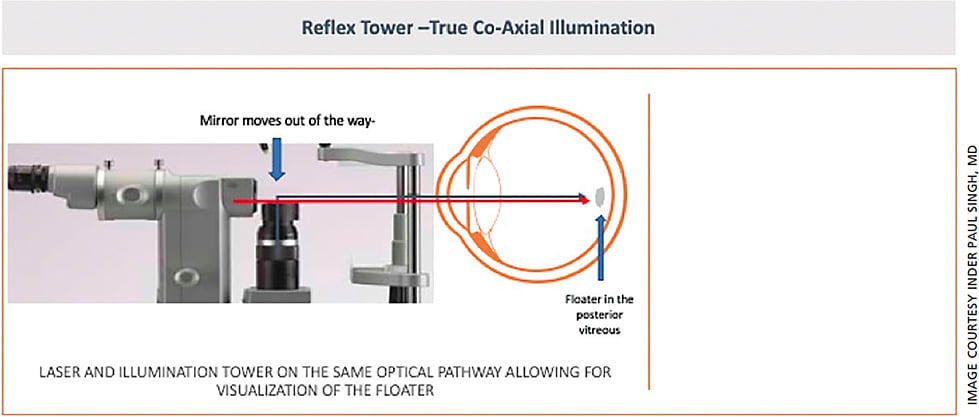 Reflex Tower –True Co-Axial Illumination

Mirror moves out of the way-

Floater in the posterior vitreous

LASER AND ILLUMINATION TOWER ON THE SAME OPTICAL PATHWAY ALLOWING FOR VISUALIZATION OF THE FLOATER

IMAGE COURTESY INDER PAUL SINGH, MD