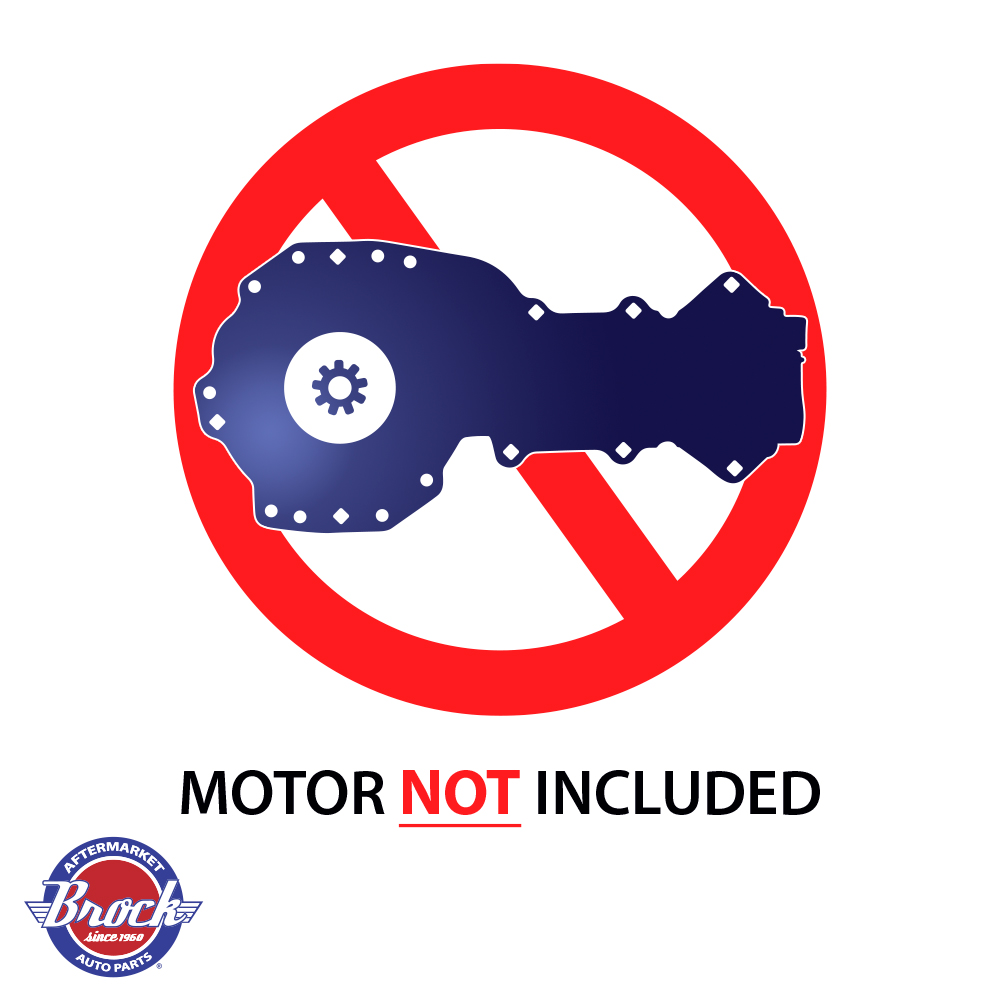 MOTOR NOT INCLUDED

AFTERMARKET
Brock
Since 1960
AUTO PARTS