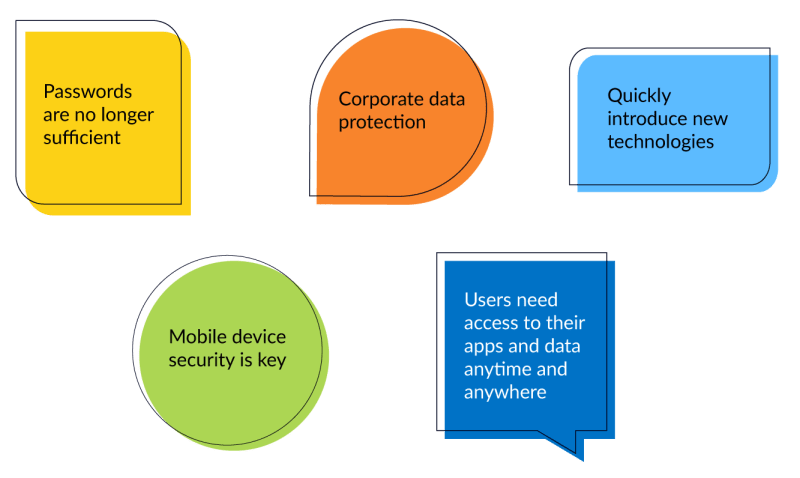 Passwords are no longer sufficient

Corporate data protection

Quickly introduce new technologies

Mobile device security is key

Users need access to their apps and data anytime and anywhere