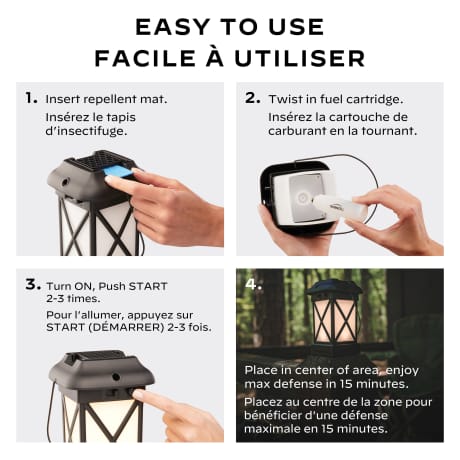 EASY TO USE
FACILE À UTILISER

1. Insert repellent mat.
Insérez le tapis d'insectifuge.

2. Twist in fuel cartridge.
Insérez la cartouche de carburant en la tournant.

3. Turn ON, Push START 2-3 times.
Pour l'allumer, appuyez sur START (DÉMARRER) 2-3 fois.

4.
Place in center of area, enjoy max defense in 15 minutes.
Placez au centre de la zone pour bénéficier d'une défense maximale en 15 minutes.