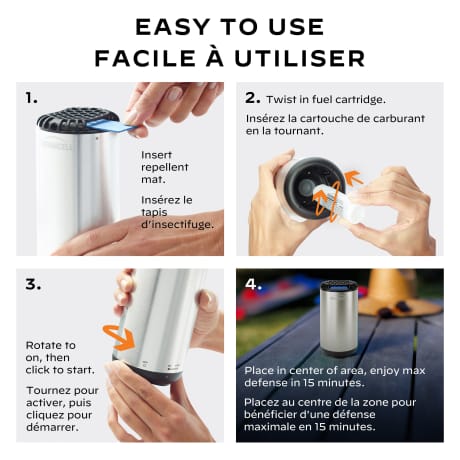 EASY TO USE
FACILE À UTILISER

1.

Insert repellent mat.

Insérez le tapis d'insectifuge.

2. Twist in fuel cartridge.

Insérez la cartouche de carburant en la tournant.

3.

Rotate to on, then click to start.

Tournez pour activer, puis cliquez pour démarrer.

4.

Place in center of area, enjoy max defense in 15 minutes.

Placez au centre de la zone pour bénéficier d'une défense maximale en 15 minutes.