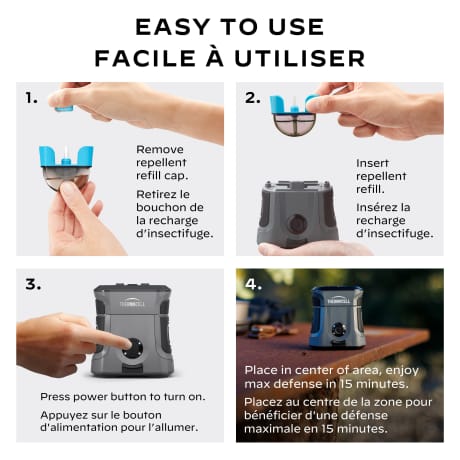 EASY TO USE
FACILE À UTILISER

1.

Remove repellent refill cap.

Retirez le bouchon de la recharge d'insectifuge.

2.

Insert repellent refill.

Insérez la recharge d'insectifuge.

3.

THERMACELL

Press power button to turn on.

Appuyez sur le bouton d'alimentation pour l'allumer.

4.

THERMACELL

Place in center of area, enjoy max defense in 15 minutes.

Placez au centre de la zone pour bénéficier d'une défense maximale en 15 minutes.