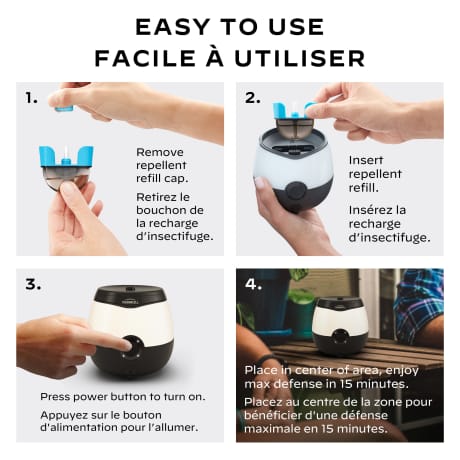 EASY TO USE
FACILE À UTILISER

1.

Remove repellent refill cap.

Retirez le bouchon de la recharge d'insectifuge.

2.

Insert repellent refill.

Insérez la recharge d'insectifuge.

3.

Press power button to turn on.

Appuyez sur le bouton d'alimentation pour l'allumer.

4.

Place in center of area, enjoy max defense in 15 minutes.

Placez au centre de la zone pour bénéficier d'une défense maximale en 15 minutes.