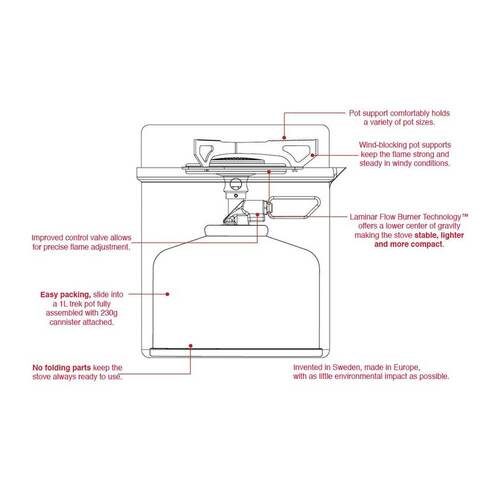 Pot support comfortably holds a variety of pot sizes.

Wind-blocking pot supports keep the flame strong and steady in windy conditions.

Laminar Flow Burner Technology™ offers a lower center of gravity making the stove stable, lighter and more compact.

Improved control valve allows for precise flame adjustment.

Easy packing, slide into a 1L trek pot fully assembled with 230g cannister attached.

No folding parts keep the stove always ready to use.

Invented in Sweden, made in Europe, with as little environmental impact as possible.