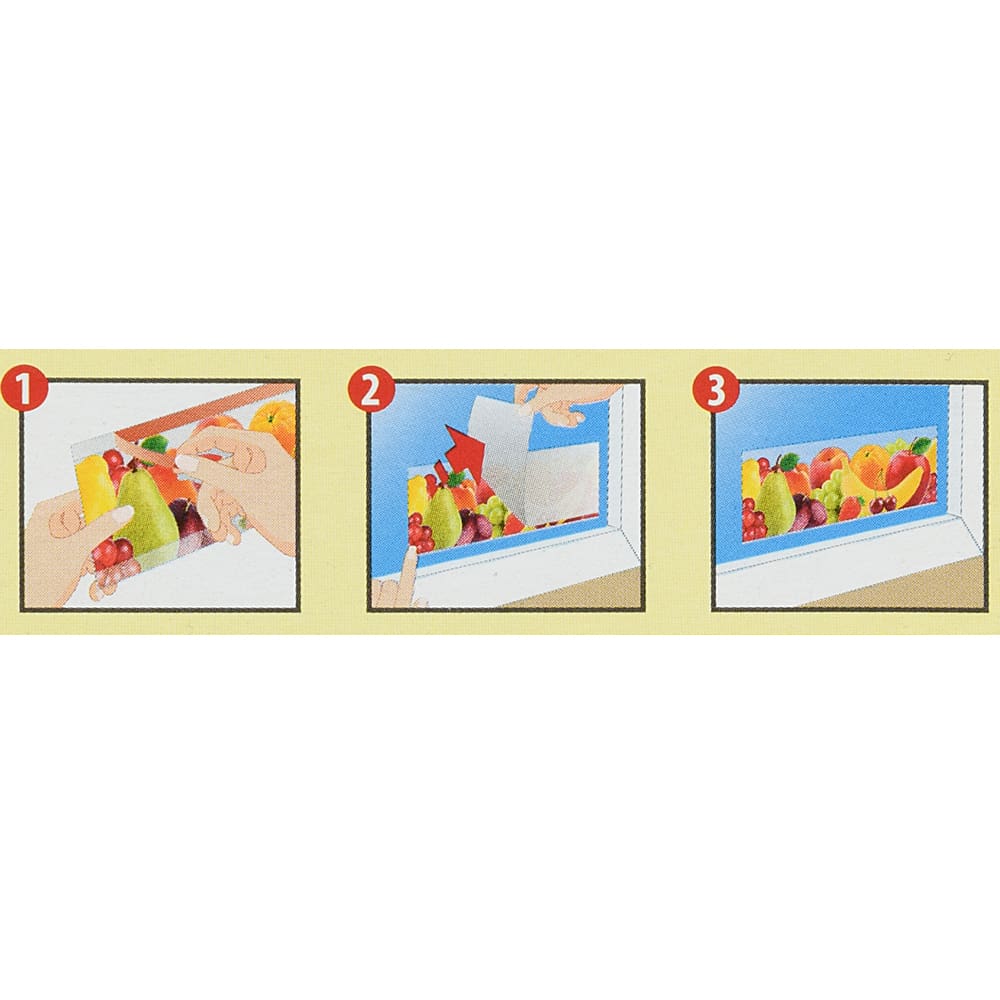 1

2

3