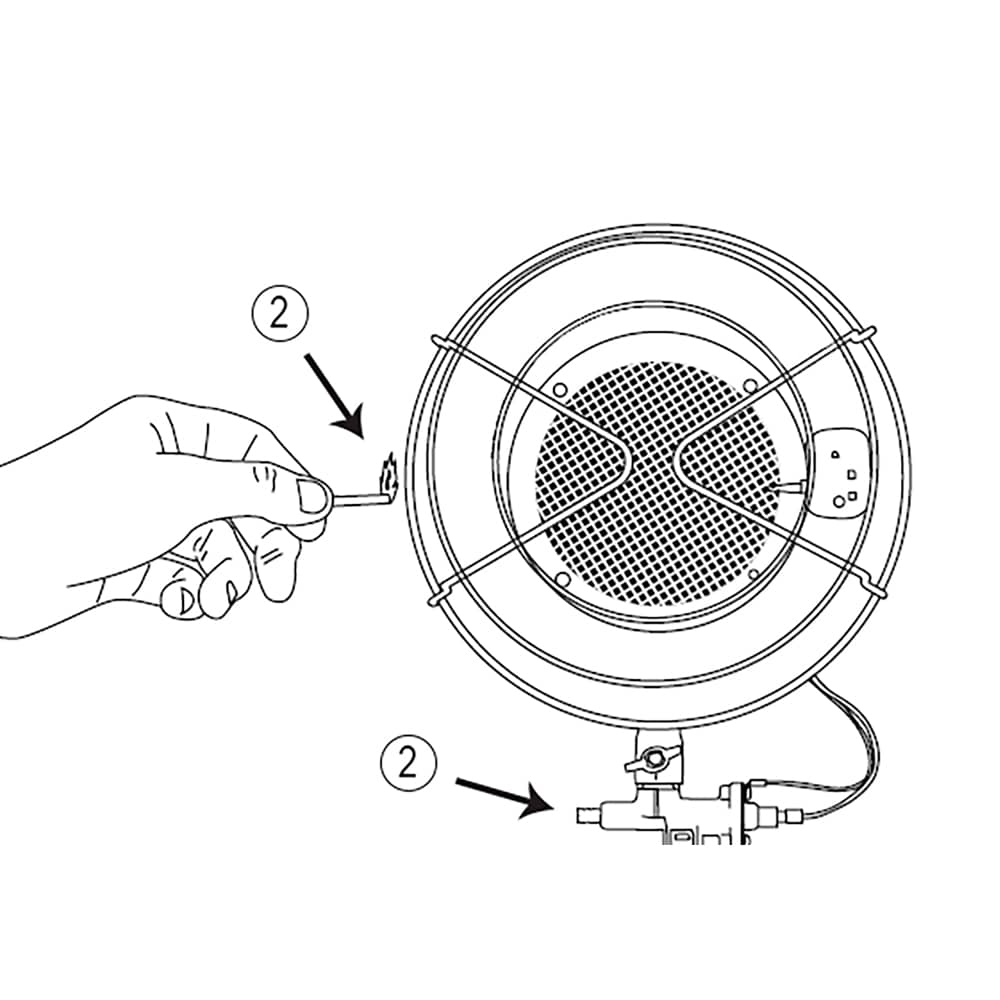 2

2