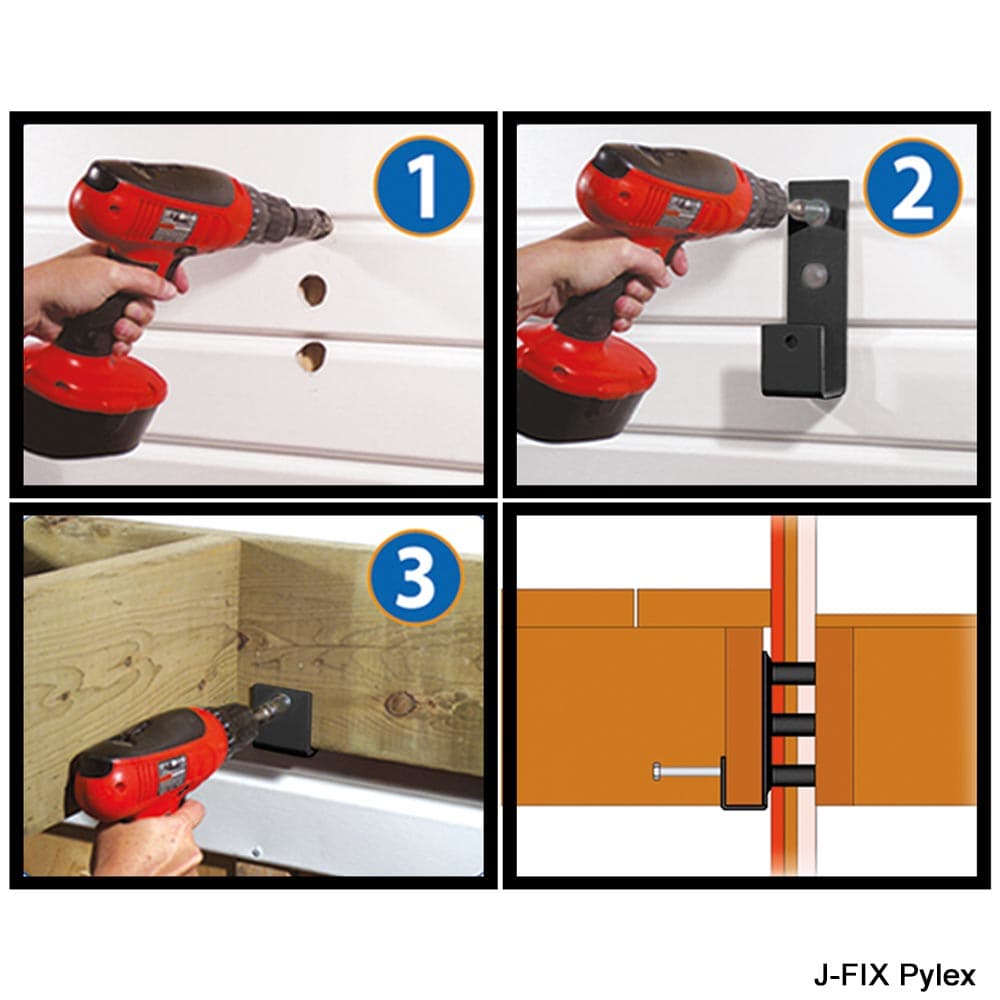 1

2

3

J-FIX Pylex