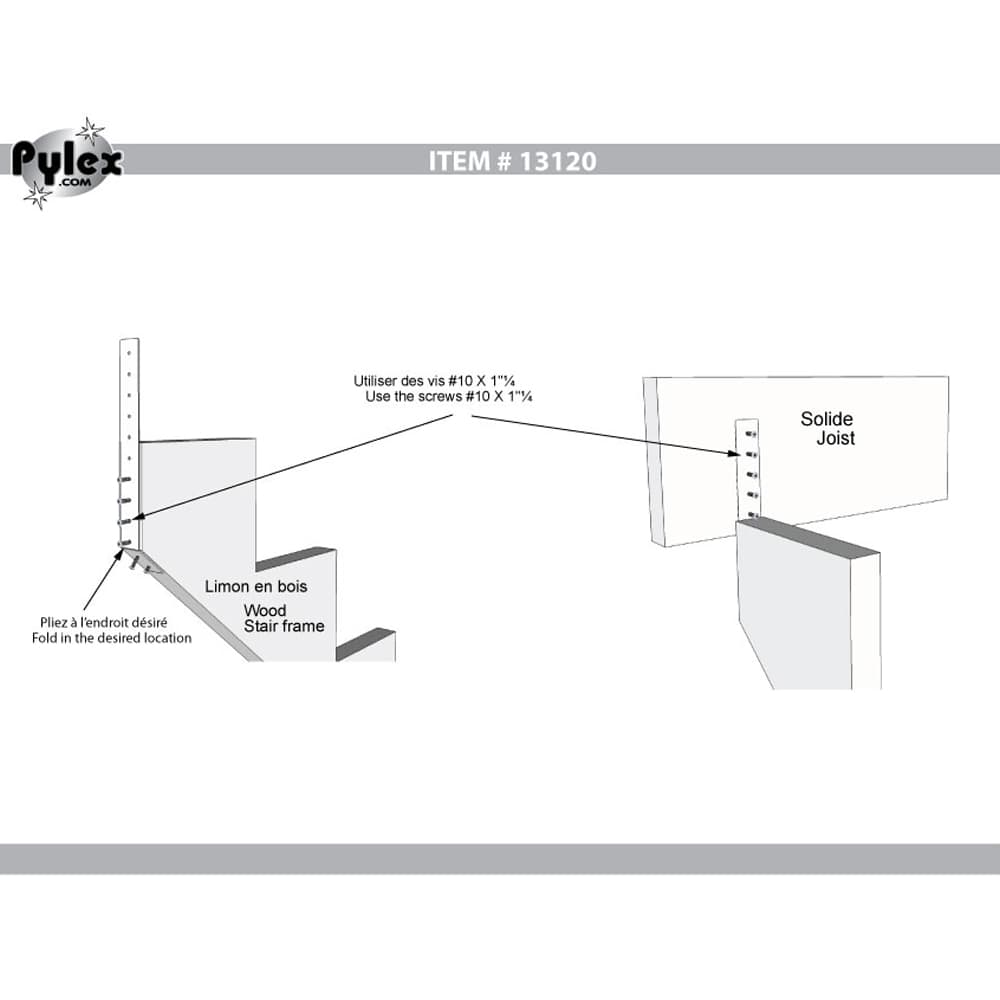 Pylex
.COM

ITEM # 13120

Utiliser des vis #10 X 1"¼
Use the screws #10 X 1"¼

Solide
Joist

Limon en bois

Wood
Stair frame

Pliez à l'endroit désiré
Fold in the desired location