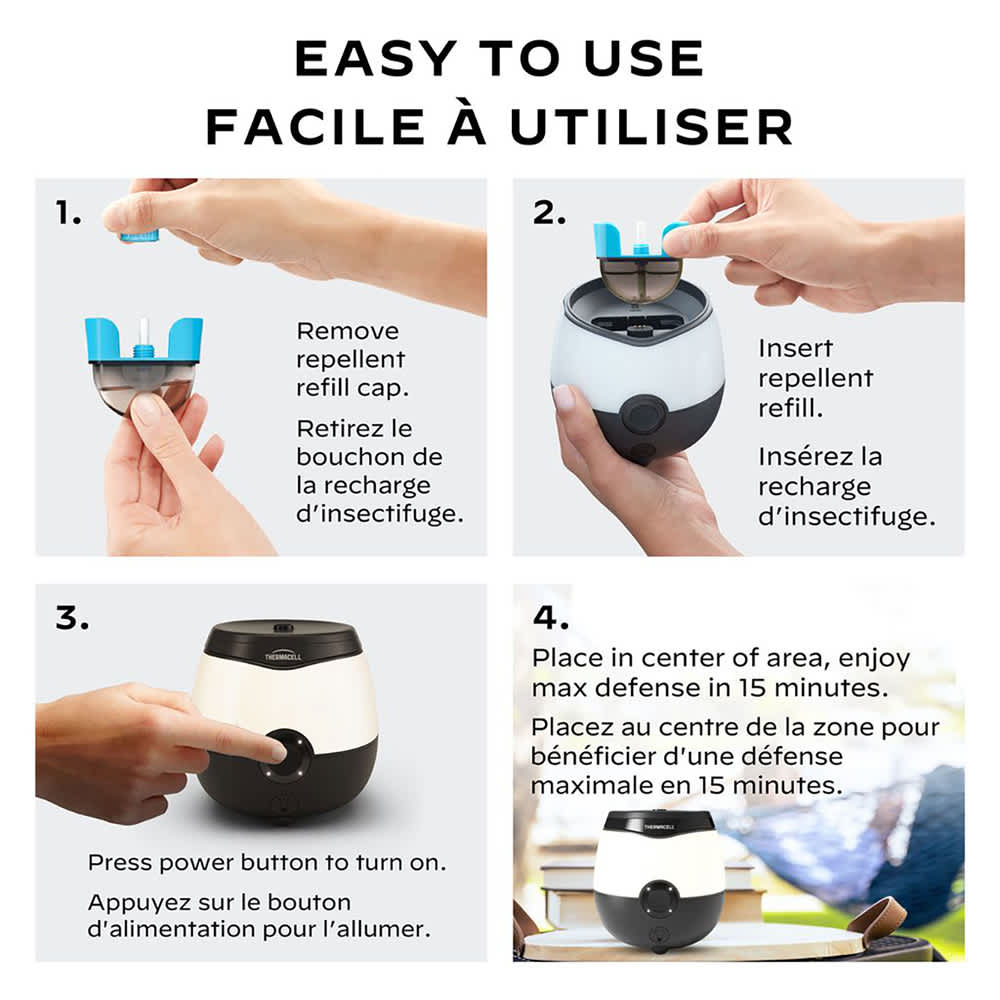 EASY TO USE
FACILE À UTILISER

1.

Remove repellent refill cap.

Retirez le bouchon de la recharge d'insectifuge.

2.

Insert repellent refill.

Insérez la recharge d'insectifuge.

3.

THERMACELL

Press power button to turn on.

Appuyez sur le bouton d'alimentation pour l'allumer.

4.

Place in center of area, enjoy max defense in 15 minutes.

Placez au centre de la zone pour bénéficier d'une défense maximale en 15 minutes.

THERMACELL