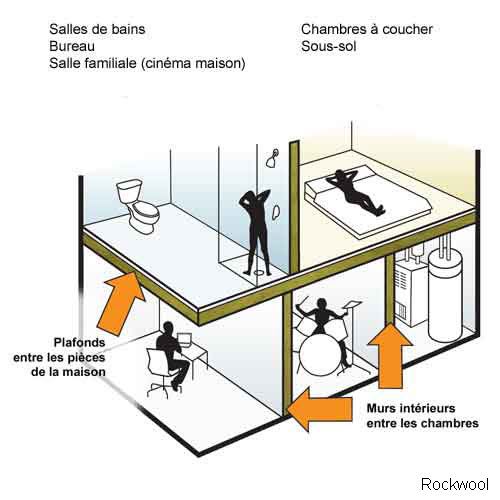 Salles de bains
Bureau
Salle familiale (cinéma maison)

Chambres à coucher
Sous-sol

Plafonds entre les pièces de la maison

Murs intérieurs entre les chambres

Rockwool