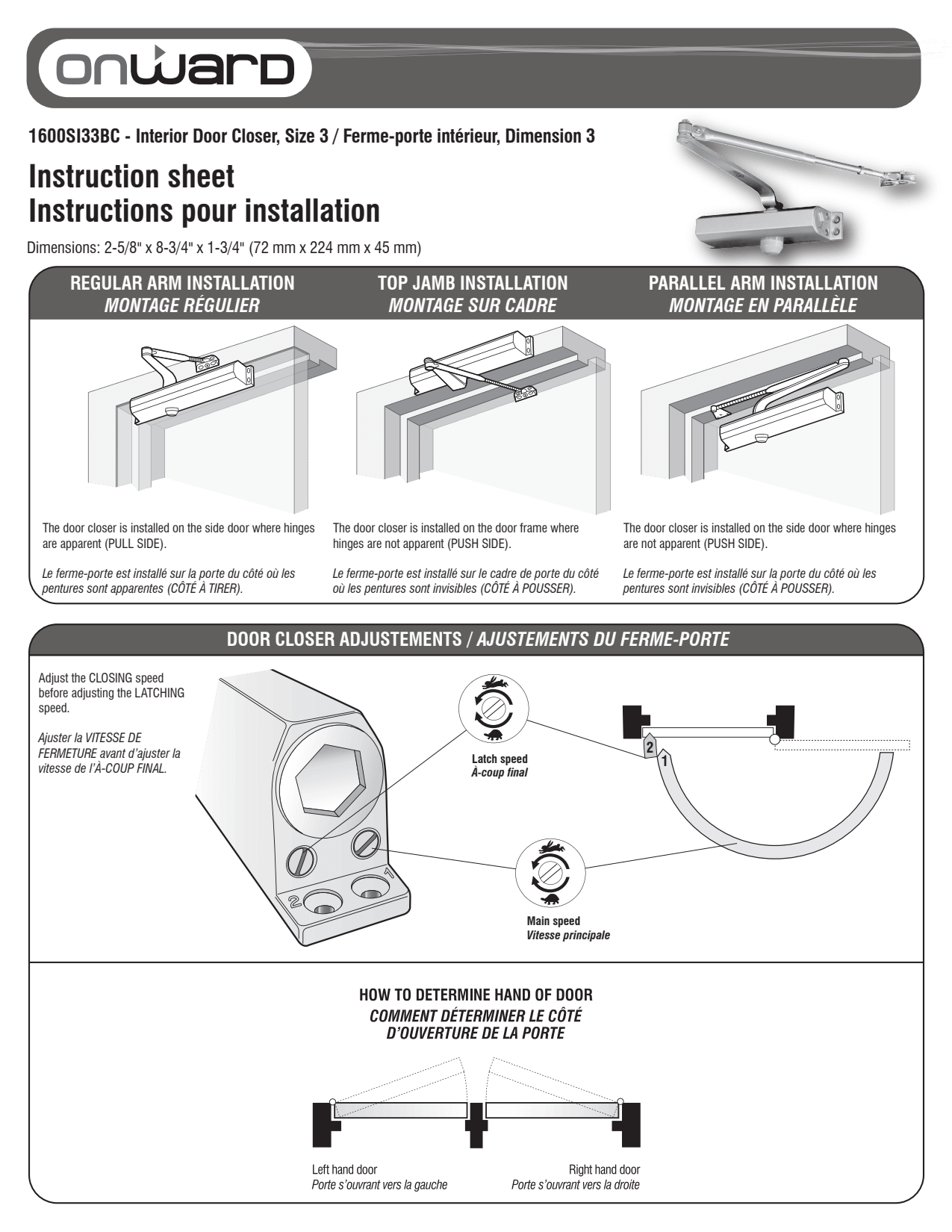 onward

1600SI33BC - Interior Door Closer, Size 3 / Ferme-porte intérieur, Dimension 3

Instruction sheet
Instructions pour installation

Dimensions: 2-5/8" x 8-3/4" x 1-3/4" (72 mm x 224 mm x 45 mm)

REGULAR ARM INSTALLATION
MONTAGE RÉGULIER

The door closer is installed on the side door where hinges are apparent (PULL SIDE).

Le ferme-porte est installé sur la porte du côté où les pentures sont apparentes (CÔTÉ À TIRER).

TOP JAMB INSTALLATION
MONTAGE SUR CADRE

The door closer is installed on the door frame where hinges are not apparent (PUSH SIDE).

Le ferme-porte est installé sur le cadre de porte du côté où les pentures sont invisibles (CÔTÉ À POUSSER).

PARALLEL ARM INSTALLATION
MONTAGE EN PARALLÈLE

The door closer is installed on the side door where hinges are not apparent (PUSH SIDE).

Le ferme-porte est installé sur la porte du côté où les pentures sont invisibles (CÔTÉ À POUSSER).

DOOR CLOSER ADJUSTEMENTS / AJUSTEMENTS DU FERME-PORTE

Adjust the CLOSING speed before adjusting the LATCHING speed.

Ajuster la VITESSE DE FERMETURE avant d'ajuster la vitesse de l'À-COUP FINAL.

2 1

Latch speed
À-coup final

2
1

Main speed
Vitesse principale

HOW TO DETERMINE HAND OF DOOR
COMMENT DÉTERMINER LE CÔTÉ D'OUVERTURE DE LA PORTE

Left hand door
Porte s'ouvrant vers la gauche

Right hand door
Porte s'ouvrant vers la droite