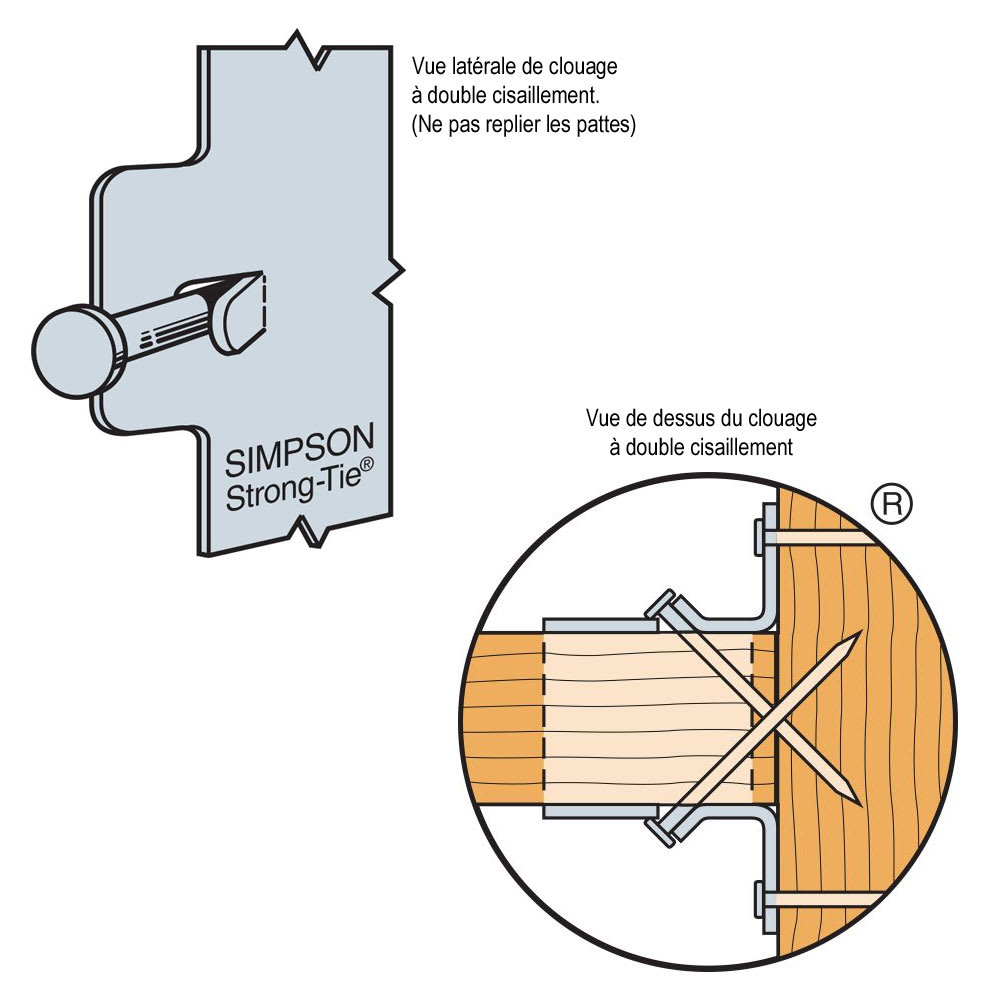 Vue latérale de clouage
à double cisaillement.
(Ne pas replier les pattes)

SIMPSON
Strong-Tie®

Vue de dessus du clouage
à double cisaillement

®