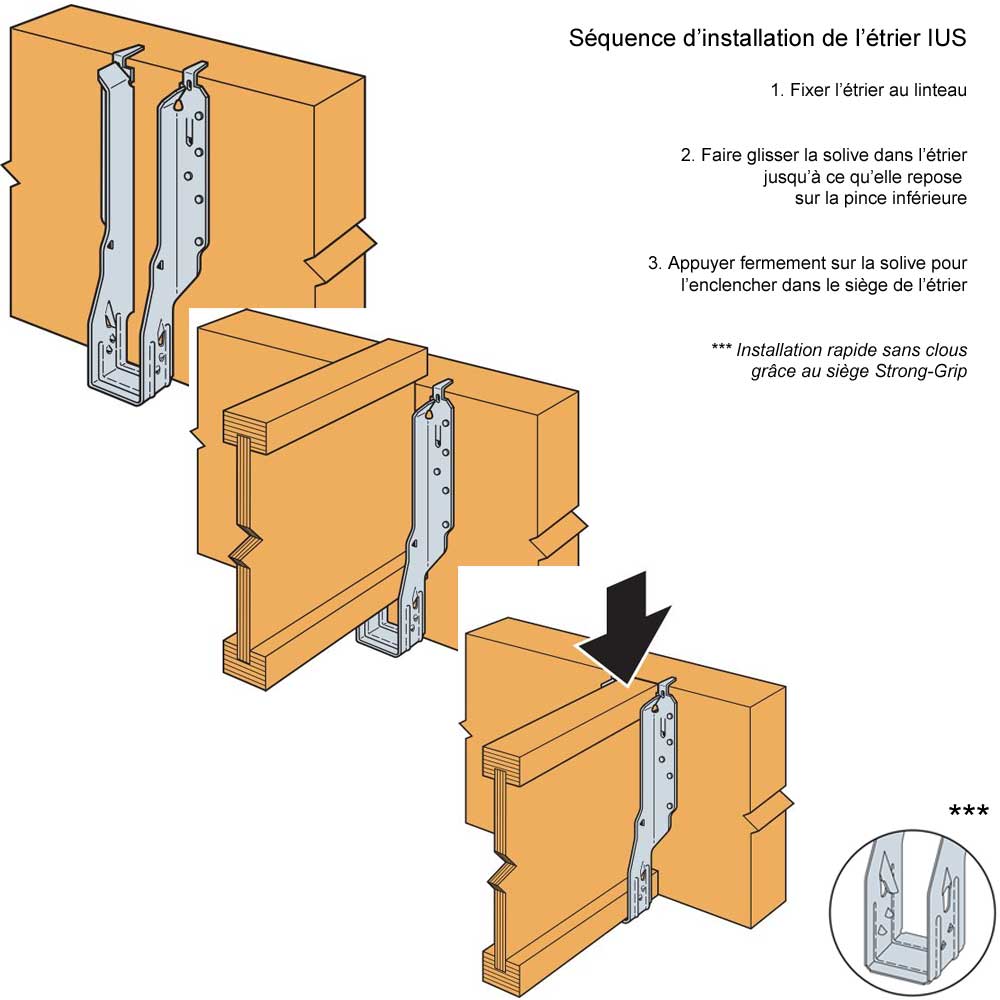 Séquence d'installation de l'étrier IUS

1. Fixer l'étrier au linteau

2. Faire glisser la solive dans l'étrier jusqu'à ce qu'elle repose sur la pince inférieure

3. Appuyer fermement sur la solive pour l'enclencher dans le siège de l'étrier

*** Installation rapide sans clous grâce au siège Strong-Grip

***