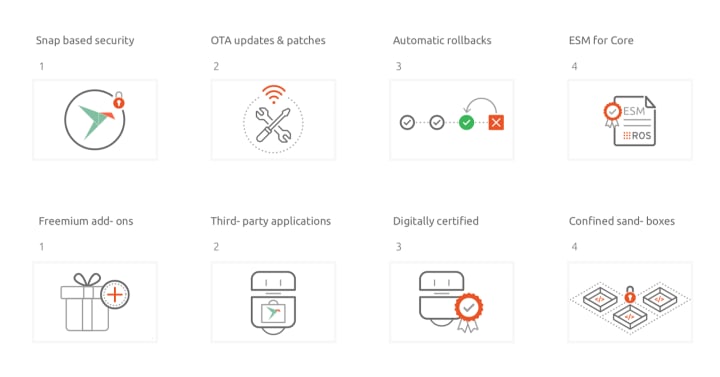 Snap based security

1

OTA updates & patches

2

Automatic rollbacks

3

ESM for Core

4

ESM

ROS

Freemium add- ons

1

Third- party applications

2

Digitally certified

3

Confined sand- boxes

4