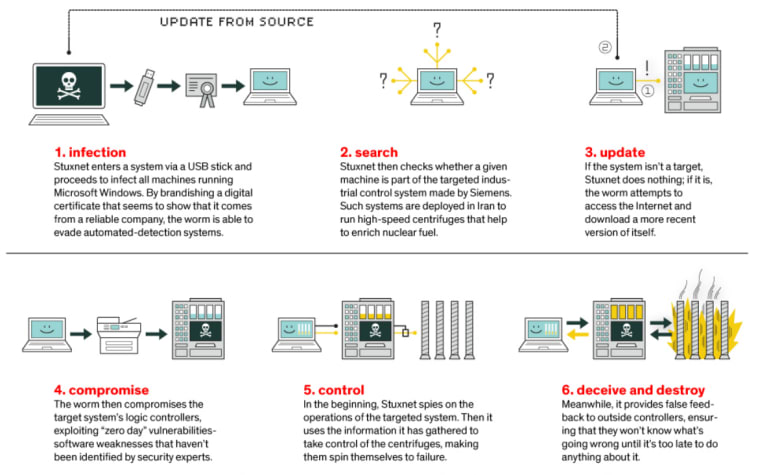 UPDATE FROM SOURCE

?

? ?

②

!

①

1. infection
Stuxnet enters a system via a USB stick and proceeds to infect all machines running Microsoft Windows. By brandishing a digital certificate that seems to show that it comes from a reliable company, the worm is able to evade automated-detection systems.

2. search
Stuxnet then checks whether a given machine is part of the targeted industrial control system made by Siemens. Such systems are deployed in Iran to run high-speed centrifuges that help to enrich nuclear fuel.

3. update
If the system isn't a target, Stuxnet does nothing; if it is, the worm attempts to access the Internet and download a more recent version of itself.

4. compromise
The worm then compromises the target system's logic controllers, exploiting "zero day" vulnerabilities-software weaknesses that haven't been identified by security experts.

5. control
In the beginning, Stuxnet spies on the operations of the targeted system. Then it uses the information it has gathered to take control of the centrifuges, making them spin themselves to failure.

6. deceive and destroy
Meanwhile, it provides false feedback to outside controllers, ensuring that they won't know what's going wrong until it's too late to do anything about it.