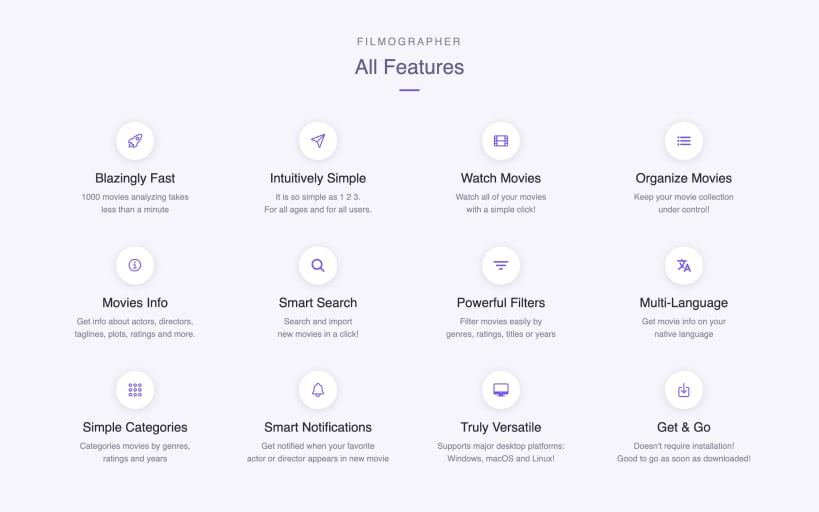 FILMOGRAPHER

All Features

Blazingly Fast

1000 movies analyzing takes less than a minute

Intuitively Simple

It is so simple as 1 2 3. For all ages and for all users.

Watch Movies

Watch all of your movies with a simple click!

Organize Movies

Keep your movie collection under control!

Movies Info

Get info about actors, directors, taglines, plots, ratings and more.

Smart Search

Search and import new movies in a click!

Powerful Filters

Filter movies easily by genres, ratings, titles or years

Multi-Language

Get movie info on your native language

Simple Categories

Categories movies by genres, ratings and years

Smart Notifications

Get notified when your favorite actor or director appears in new movie

Truly Versatile

Supports major desktop platforms: Windows, macOS and Linux!

Get & Go

Doesn't require installation! Good to go as soon as downloaded!