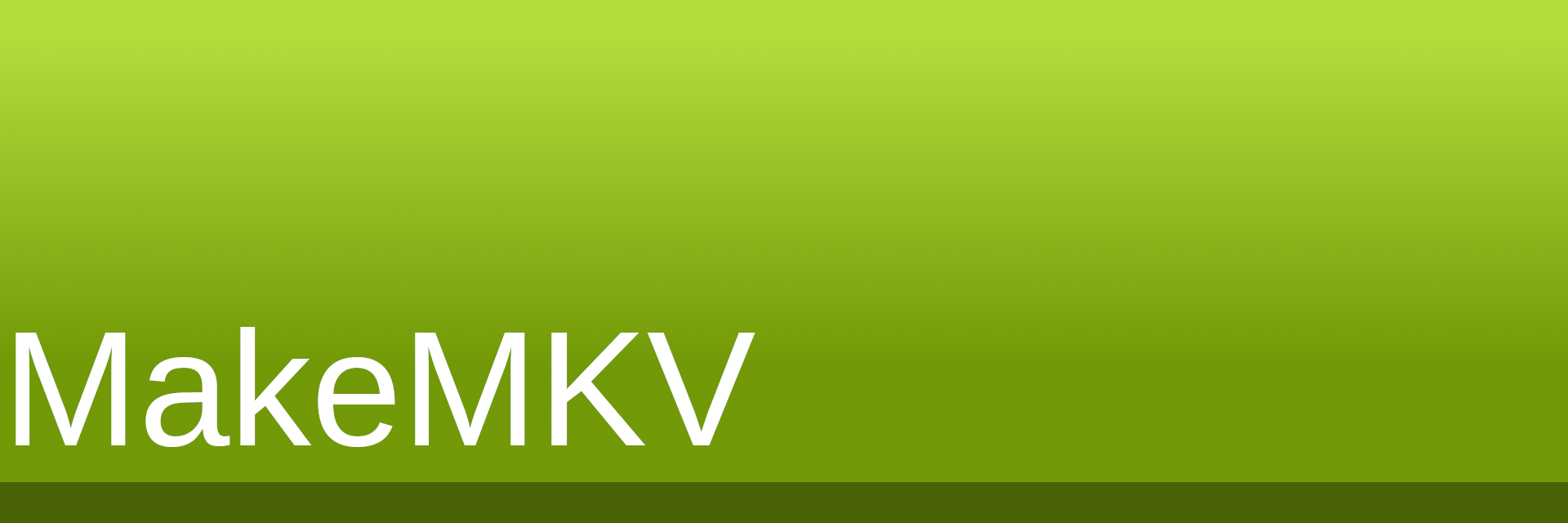 MakeMKV