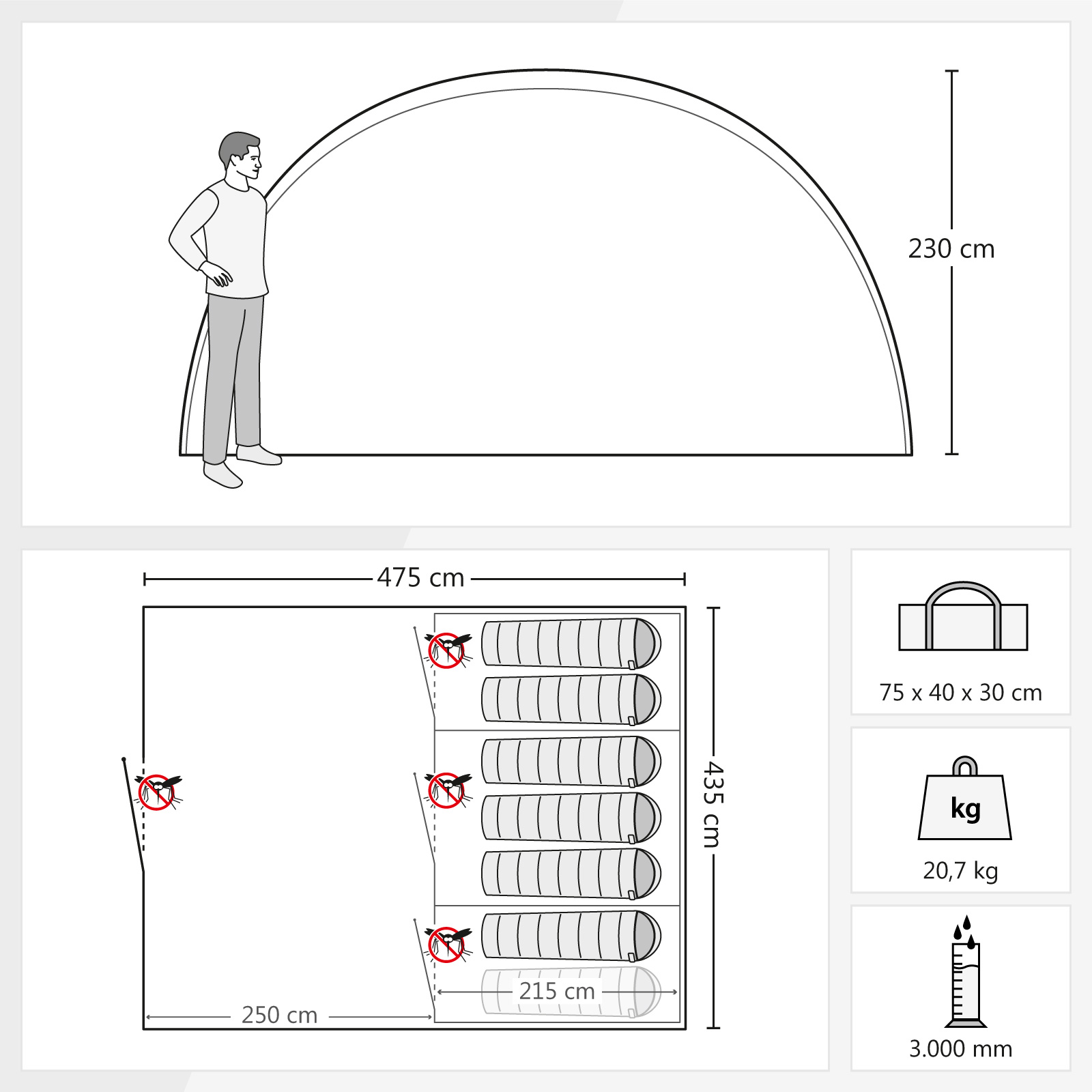 230 cm

475 cm

435 cm

215 cm

250 cm

75 x 40 x 30 cm

kg

20,7 kg

3.000 mm