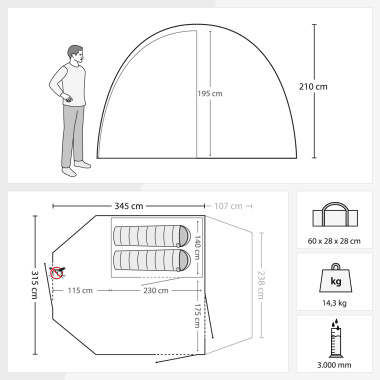 195 cm
210 cm
345 cm
107 cm
315 cm
140 cm
115 cm
230 cm
175 cm
238 cm
60 x 28 x 28 cm
kg
14,3 kg
3.000 mm