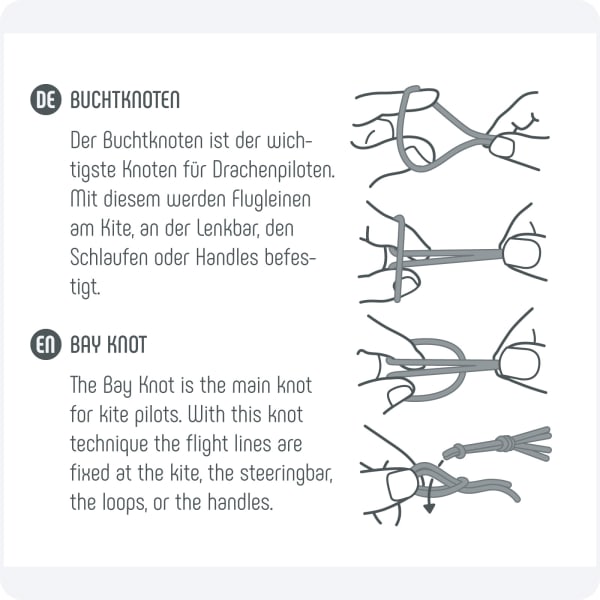 DE BUCHTKNOTEN

Der Buchtknoten ist der wichtigste Knoten für Drachenpiloten. Mit diesem werden Flugleinen am Kite, an der Lenkbar, den Schlaufen oder Handles befestigt.

EN BAY KNOT

The Bay Knot is the main knot for kite pilots. With this knot technique the flight lines are fixed at the kite, the steeringbar, the loops, or the handles.