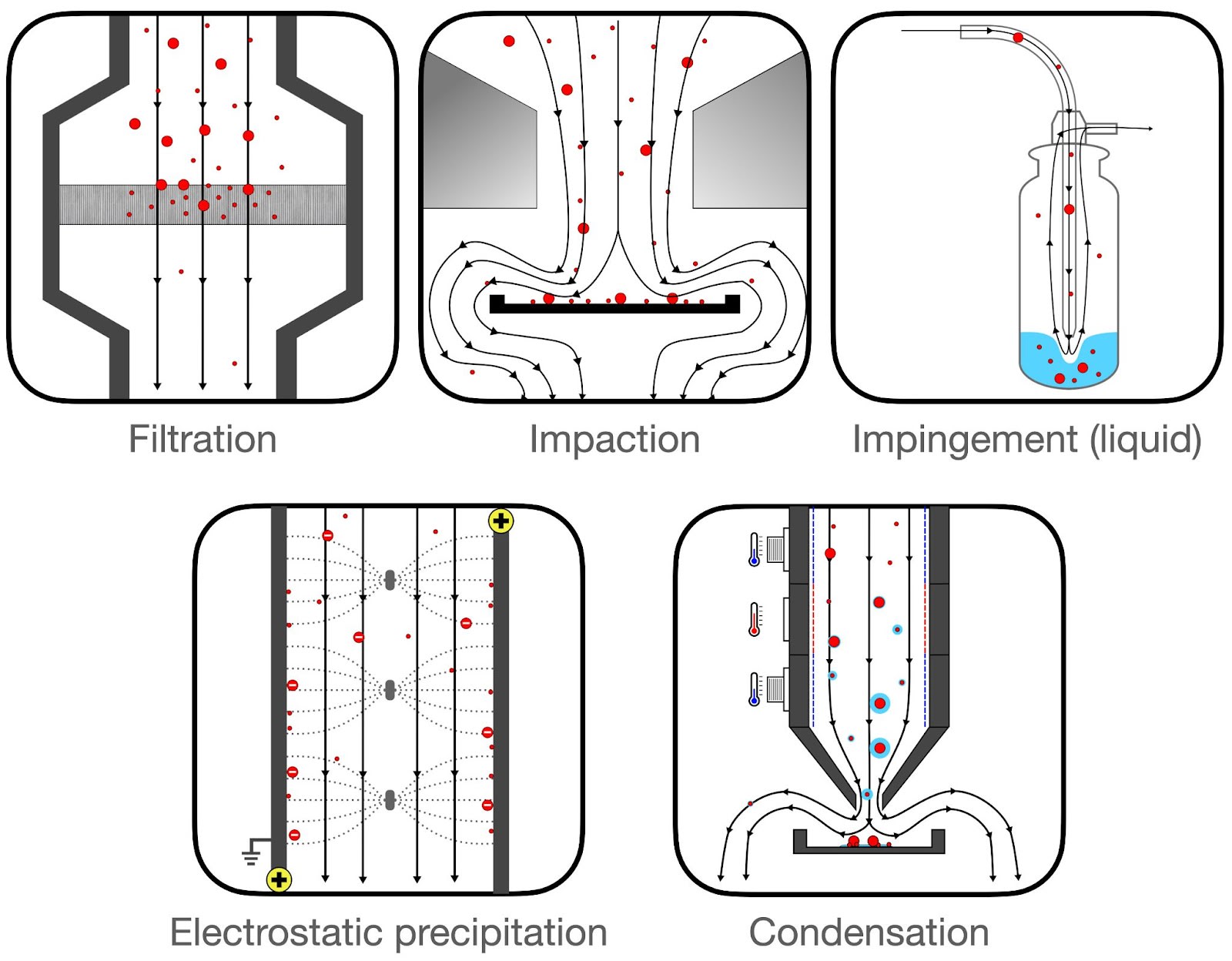 Filtration

Impaction

Impingement (liquid)

Electrostatic precipitation

Condensation