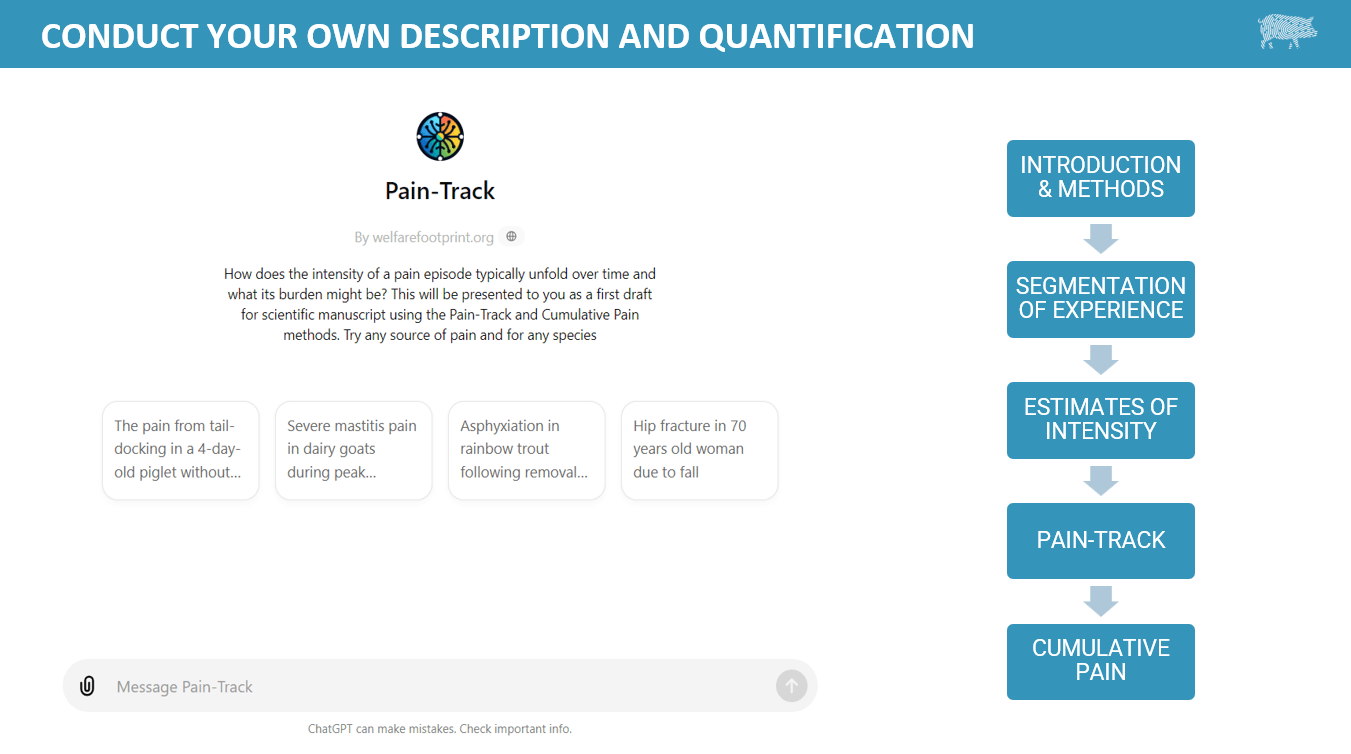 CONDUCT YOUR OWN DESCRIPTION AND QUANTIFICATION

Pain-Track

By welfarefootprint.org

How does the intensity of a pain episode typically unfold over time and what its burden might be? This will be presented to you as a first draft for scientific manuscript using the Pain-Track and Cumulative Pain methods. Try any source of pain and for any species

The pain from tail-docking in a 4-day-old piglet without...

Severe mastitis pain in dairy goats during peak...

Asphyxiation in rainbow trout following removal...

Hip fracture in 70 years old woman due to fall

Message Pain-Track

ChatGPT can make mistakes. Check important info.

INTRODUCTION & METHODS

SEGMENTATION OF EXPERIENCE

ESTIMATES OF INTENSITY

PAIN-TRACK

CUMULATIVE PAIN