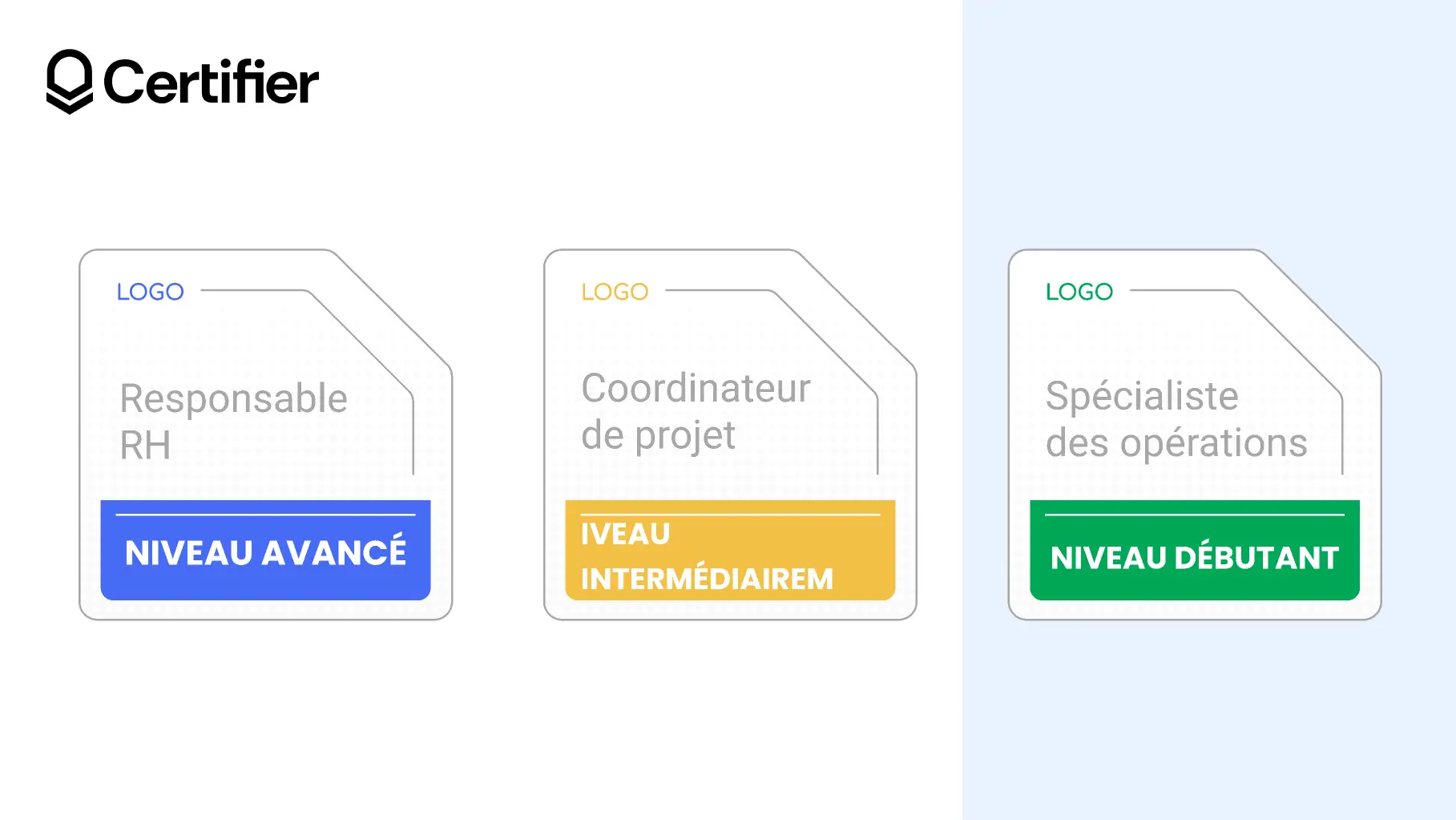 Certifier

LOGO

Responsable RH

NIVEAU AVANCÉ

LOGO

Coordinateur de projet

IVEAU INTERMÉDIAIREM

LOGO

Spécialiste des opérations

NIVEAU DÉBUTANT