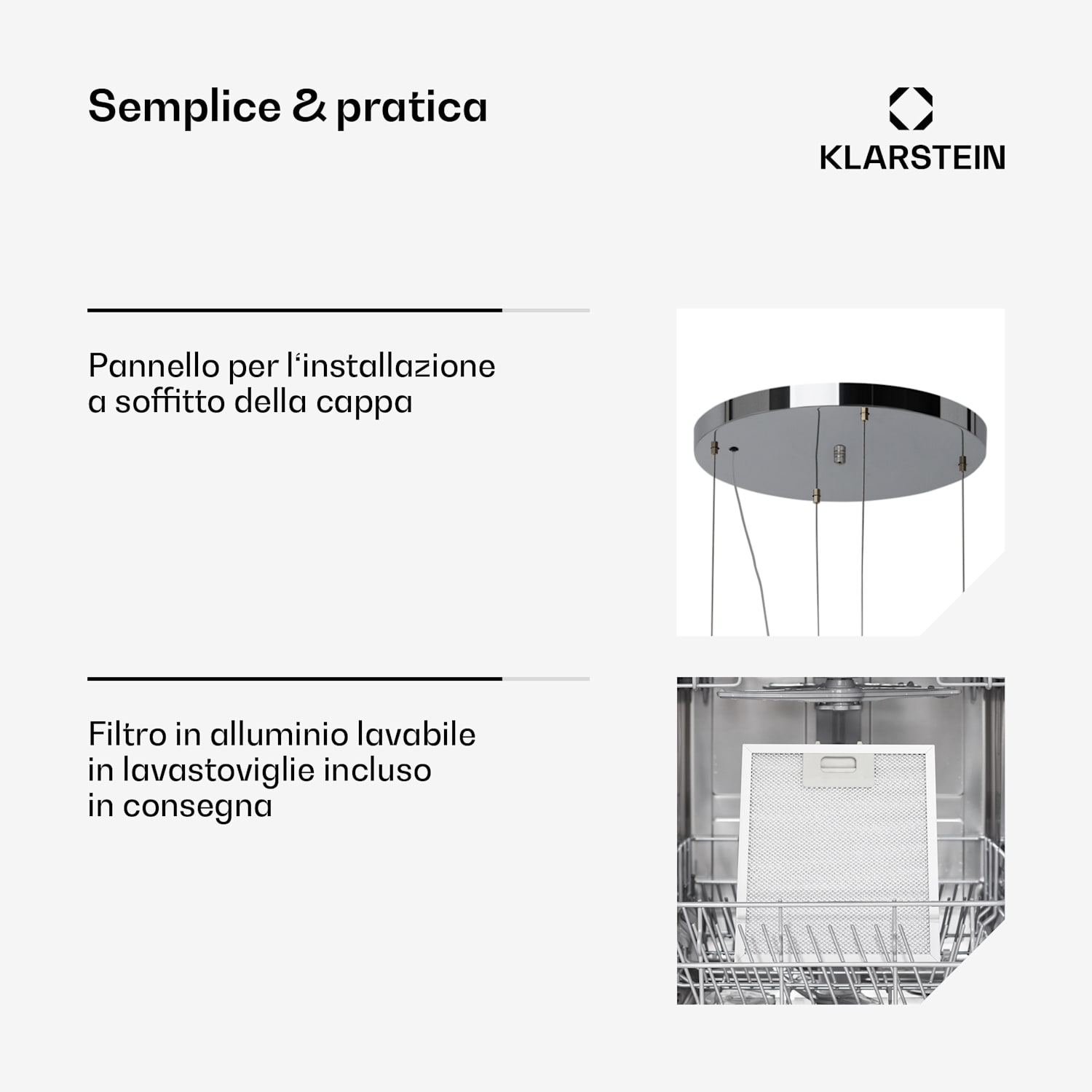 Semplice & pratica

KLARSTEIN

Pannello per l‘installazione a soffitto della cappa

Filtro in alluminio lavabile in lavastoviglie incluso in consegna