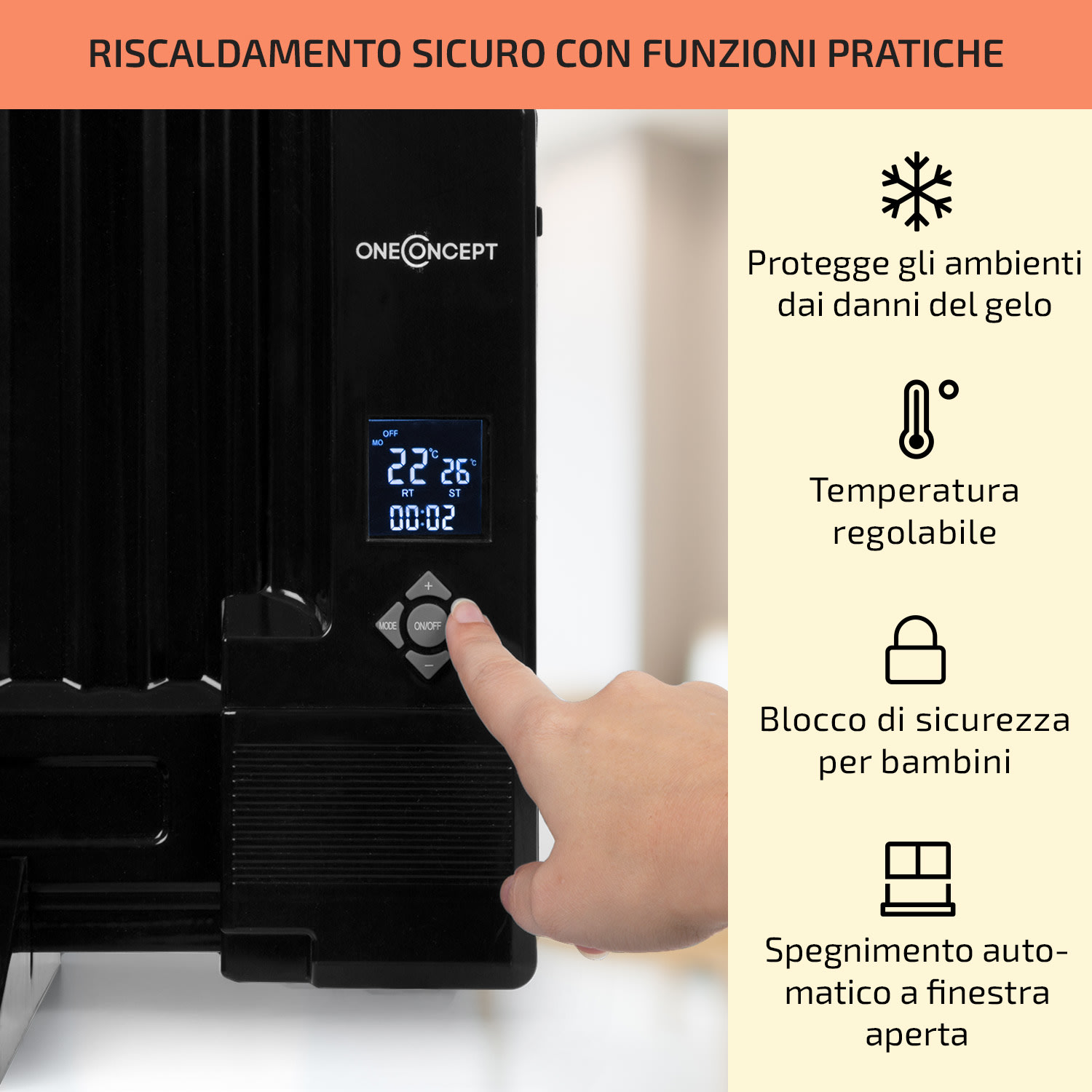 RISCALDAMENTO SICURO CON FUNZIONI PRATICHE

ONECONCEPT

OFF
MO
22°C 26°C
RT ST
00:02

+
MODE
ON/OFF
−

Protegge gli ambienti dai danni del gelo

Temperatura regolabile

Blocco di sicurezza per bambini

Spegnimento automatico a finestra aperta