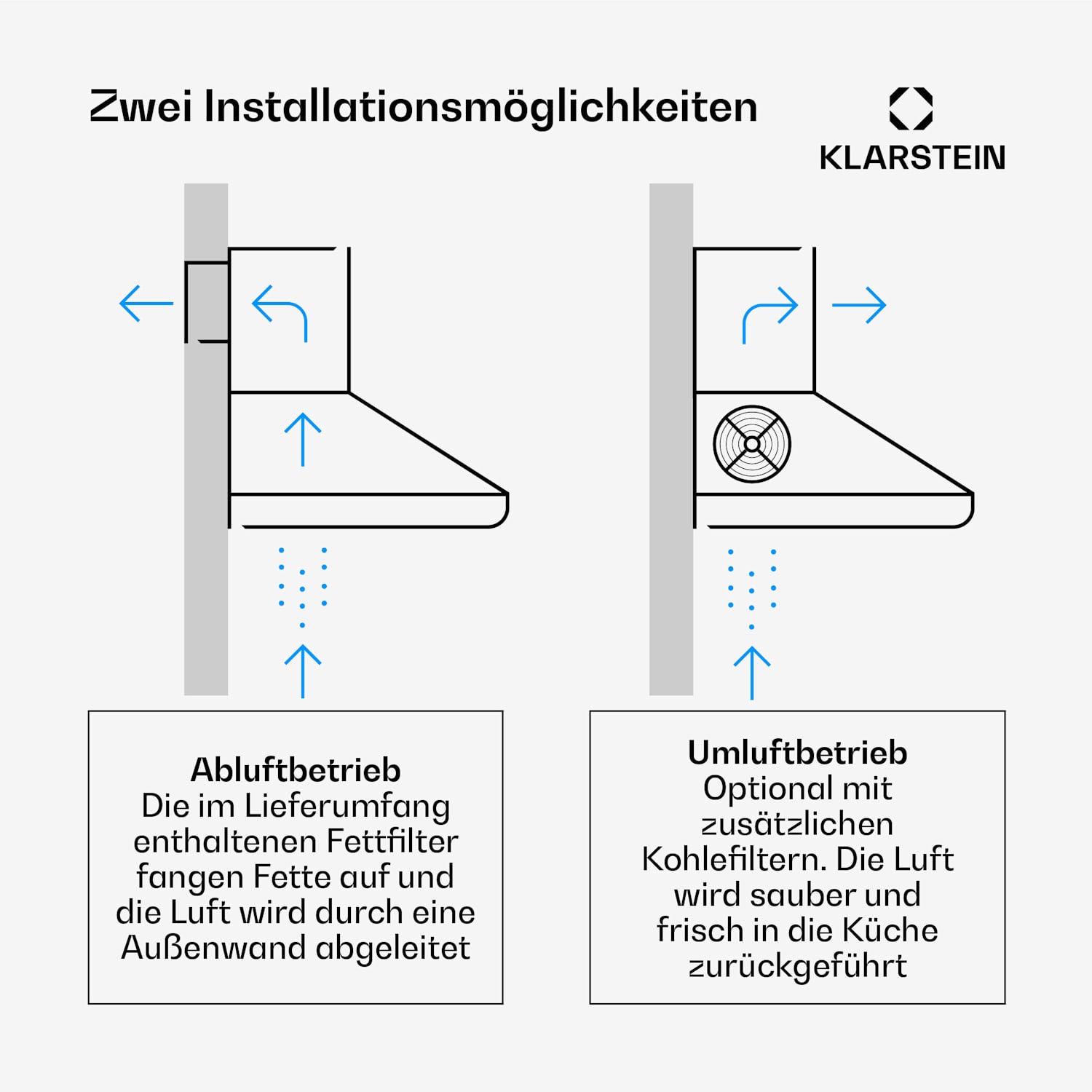 Zwei Installationsmöglichkeiten

KLARSTEIN

Abluftbetrieb
Die im Lieferumfang enthaltenen Fettfilter fangen Fette auf und die Luft wird durch eine Außenwand abgeleitet

Umluftbetrieb
Optional mit zusätzlichen Kohlefiltern. Die Luft wird sauber und frisch in die Küche zurückgeführt