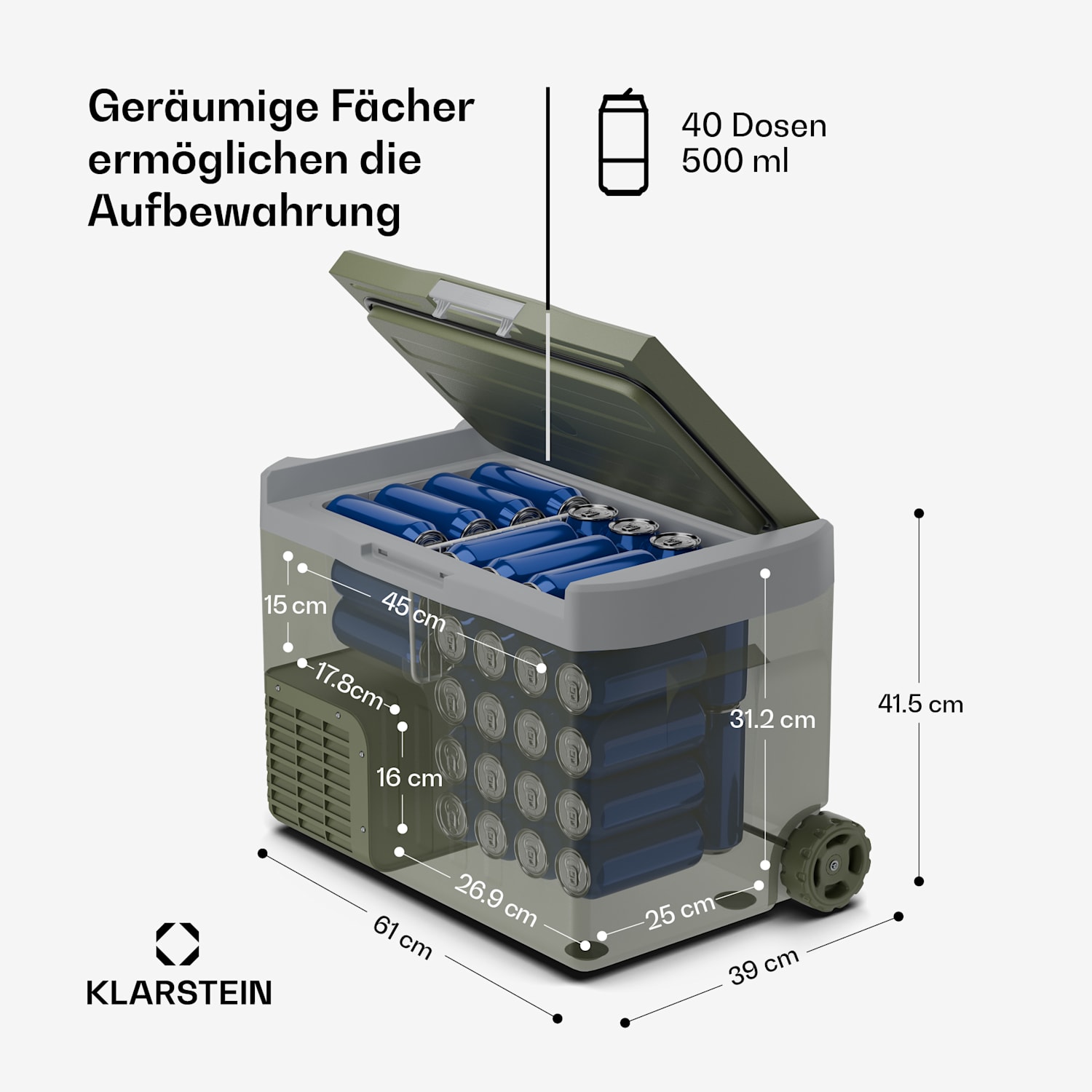 Geräumige Fächer ermöglichen die Aufbewahrung

40 Dosen
500 ml

15 cm
45 cm
17.8cm
16 cm
31.2 cm
41.5 cm
26.9 cm
25 cm
61 cm
39 cm

KLARSTEIN