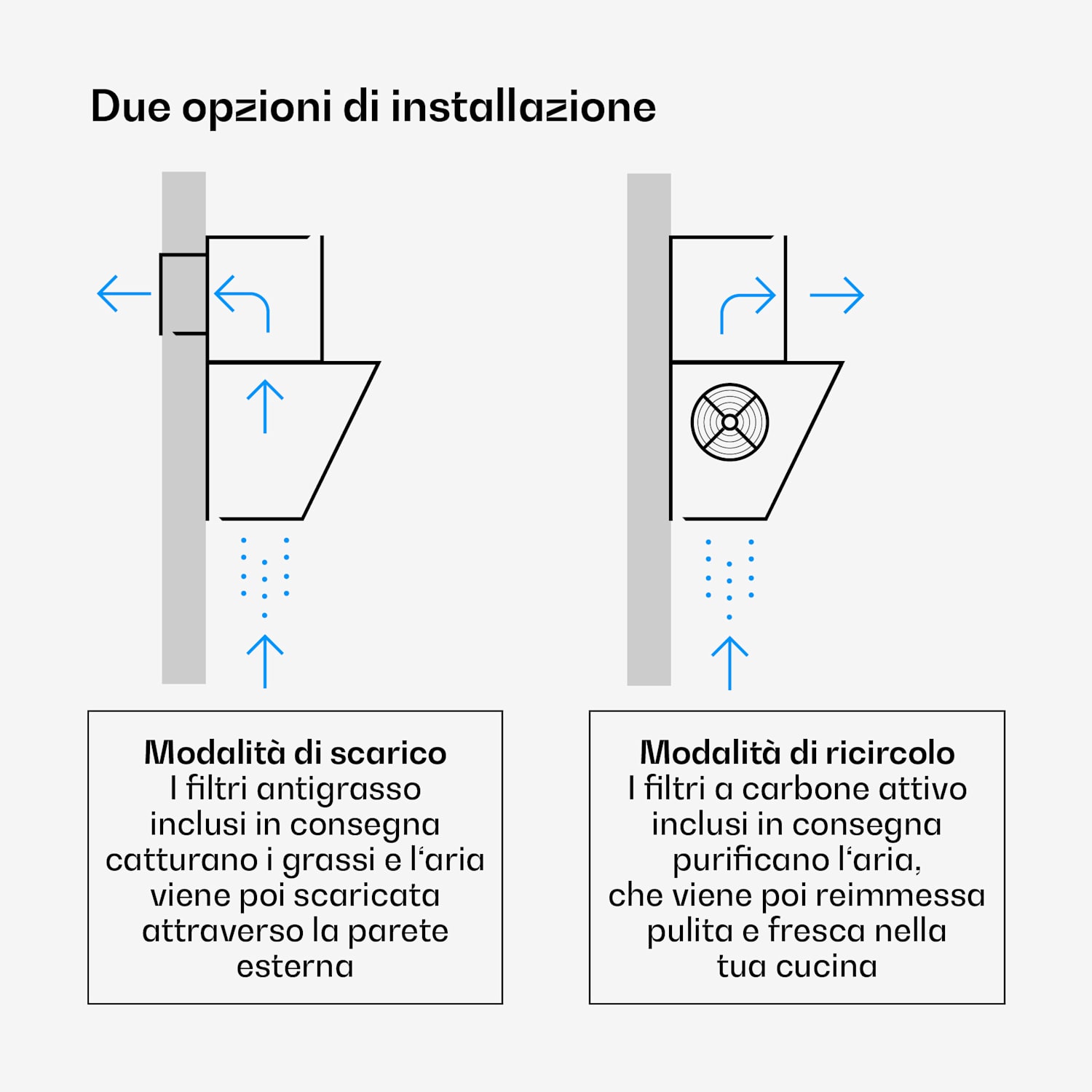 Due opzioni di installazione

Modalità di scarico
I filtri antigrasso inclusi in consegna catturano i grassi e l'aria viene poi scaricata attraverso la parete esterna

Modalità di ricircolo
I filtri a carbone attivo inclusi in consegna purificano l'aria, che viene poi reimmessa pulita e fresca nella tua cucina