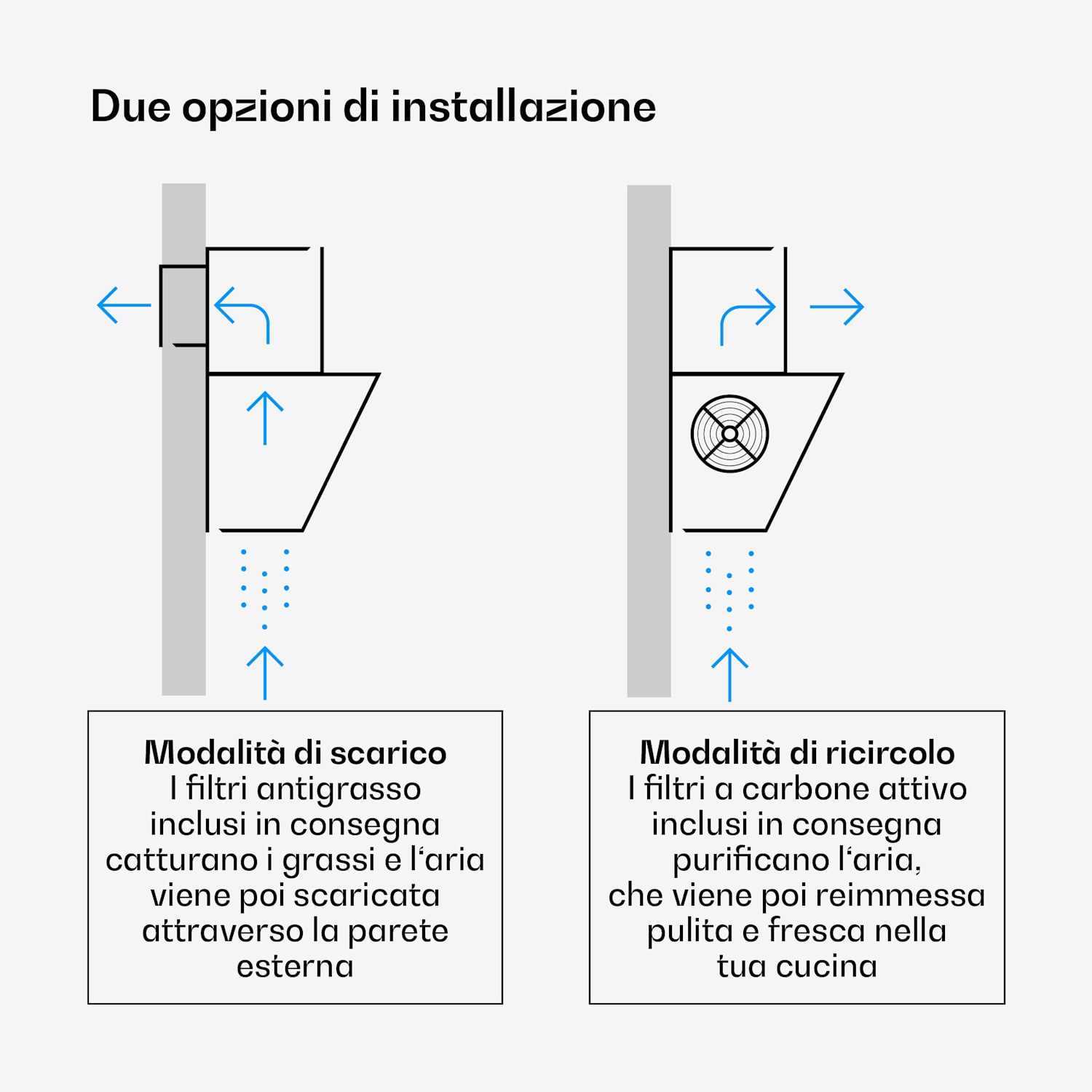 Due opzioni di installazione

Modalità di scarico
I filtri antigrasso inclusi in consegna catturano i grassi e l'aria viene poi scaricata attraverso la parete esterna

Modalità di ricircolo
I filtri a carbone attivo inclusi in consegna purificano l'aria, che viene poi reimmessa pulita e fresca nella tua cucina